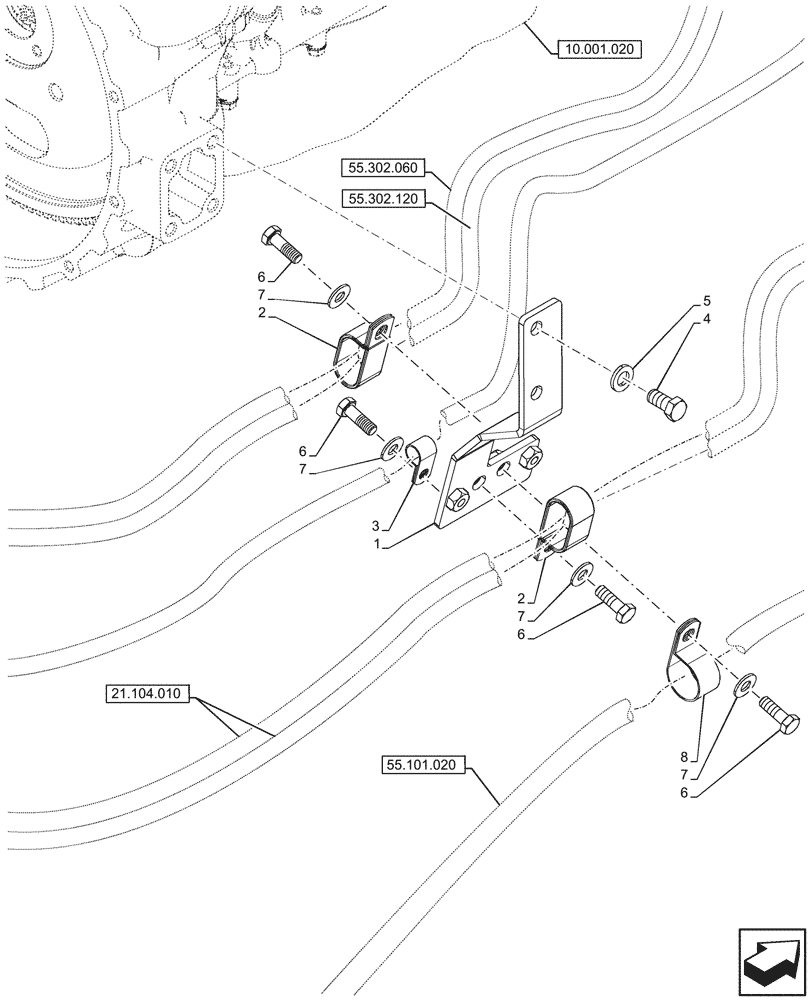 10.001.020

55.302.060

55.302.120

6

7

2

5

4

6

7

3

1

2

7

6

21.104.010

55.101.020

8

7

6