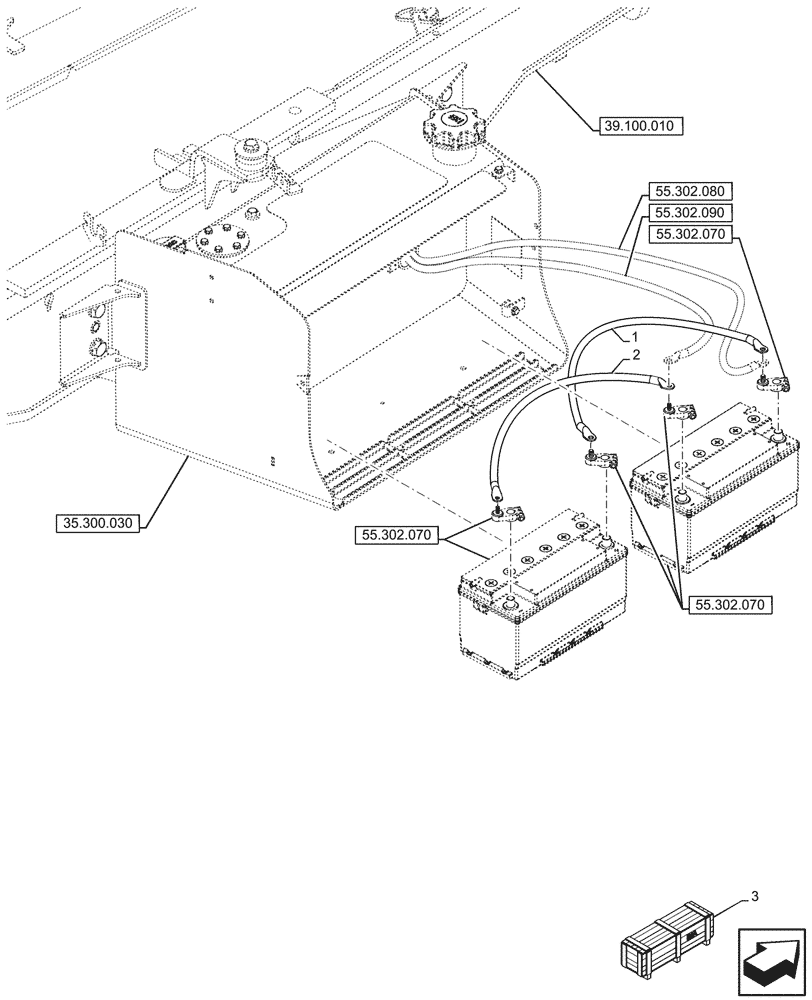 39.100.010
55.302.080
55.302.090
55.302.070
1
2
35.300.030
55.302.070
55.302.070
3