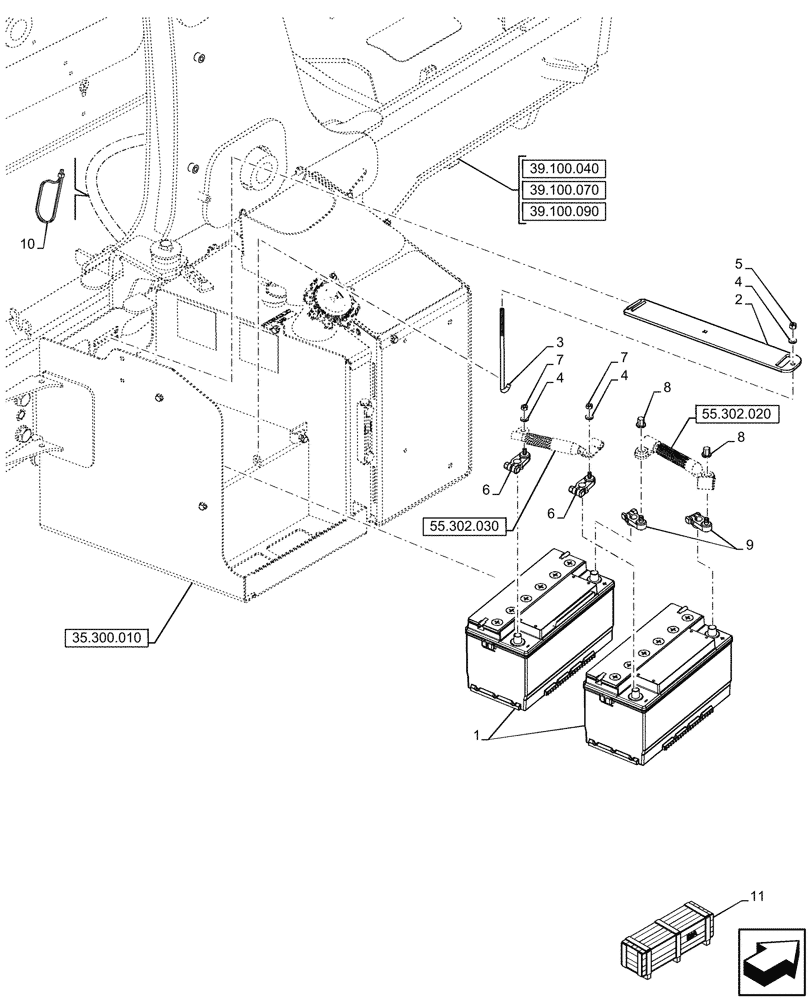 39.100.040
39.100.070
39.100.090
10
5
4
2
3
7
4
7
4
8
55.302.020
8
6
6
55.302.030
9
35.300.010
1
11