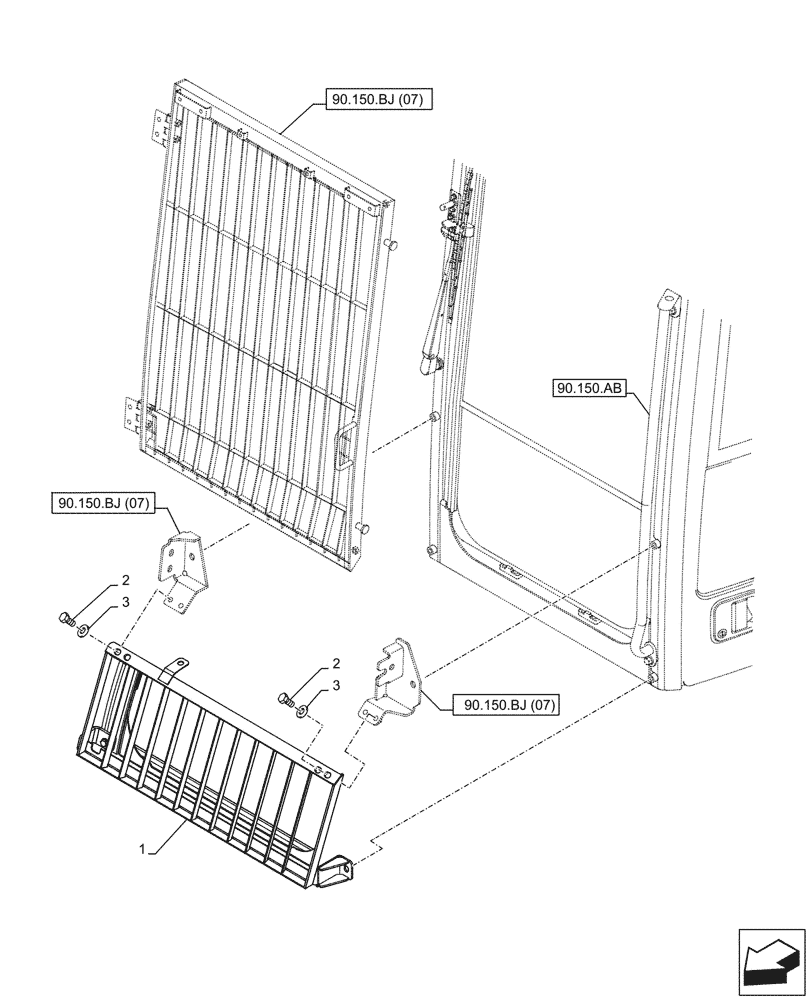 90.150.BJ (07)

90.150.AB

90.150.BJ (07)

2

3

2

3

90.150.BJ (07)

1