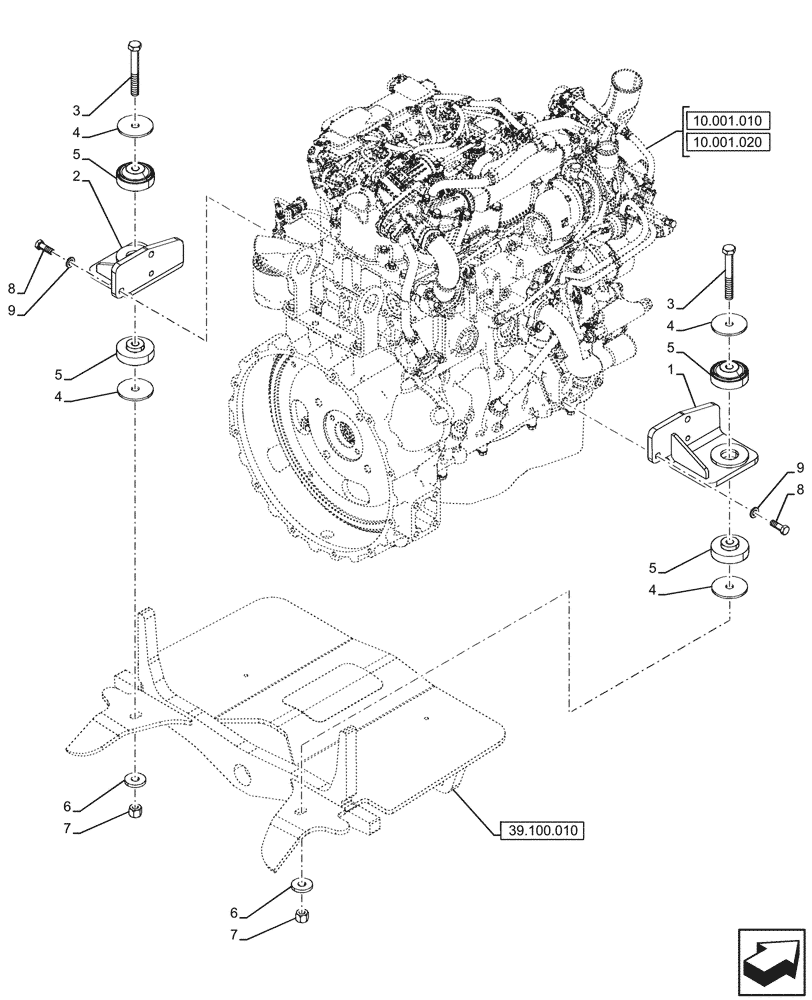 3
4
5
2
8
9
5
4
10.001.010
10.001.020
3
4
5
1
9
8
5
4
6
7
39.100.010
6
7