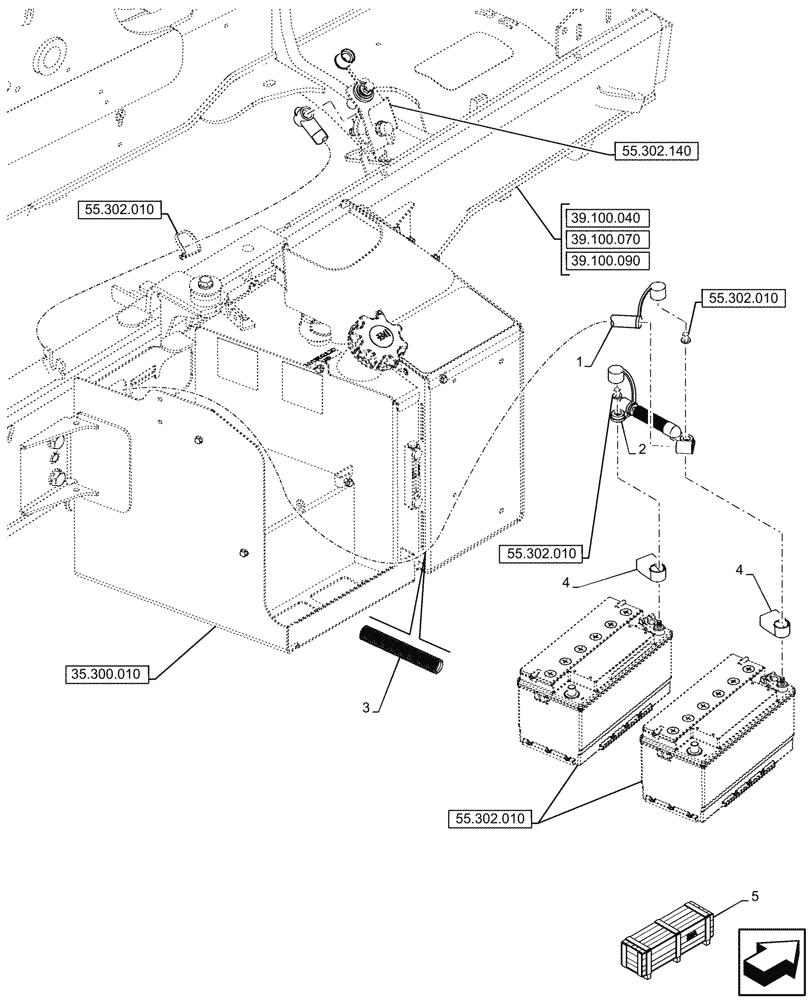 55.302.140

55.302.010

39.100.040
39.100.070
39.100.090

55.302.010

1

2

55.302.010

4

4

35.300.010

3

55.302.010

5