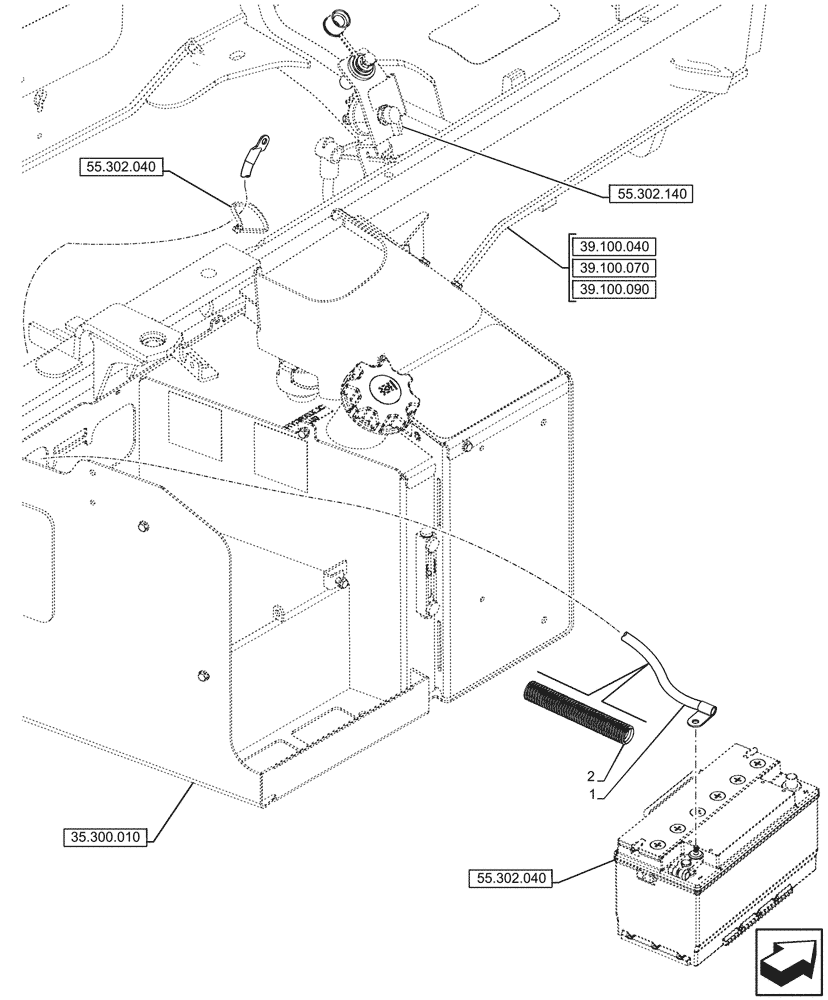 55.302.040

55.302.140

39.100.040
39.100.070
39.100.090

2
1

35.300.010

55.302.040