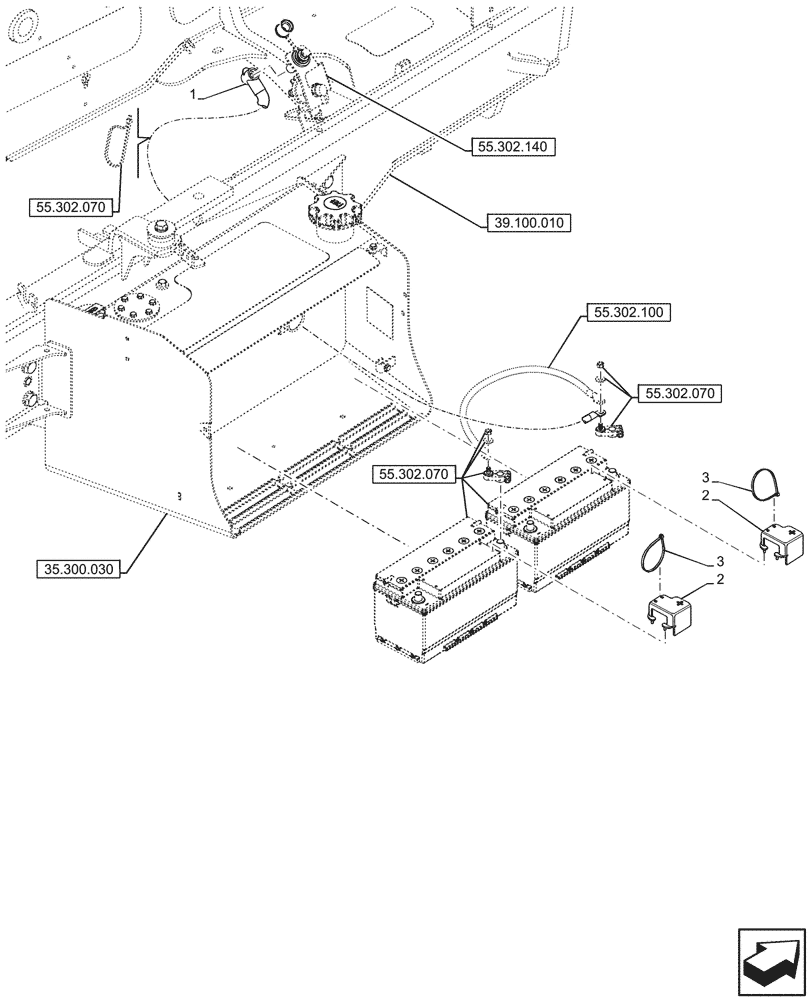 1
55.302.140
55.302.070
39.100.010
55.302.100
55.302.070
55.302.070
3
2
3
2
35.300.030