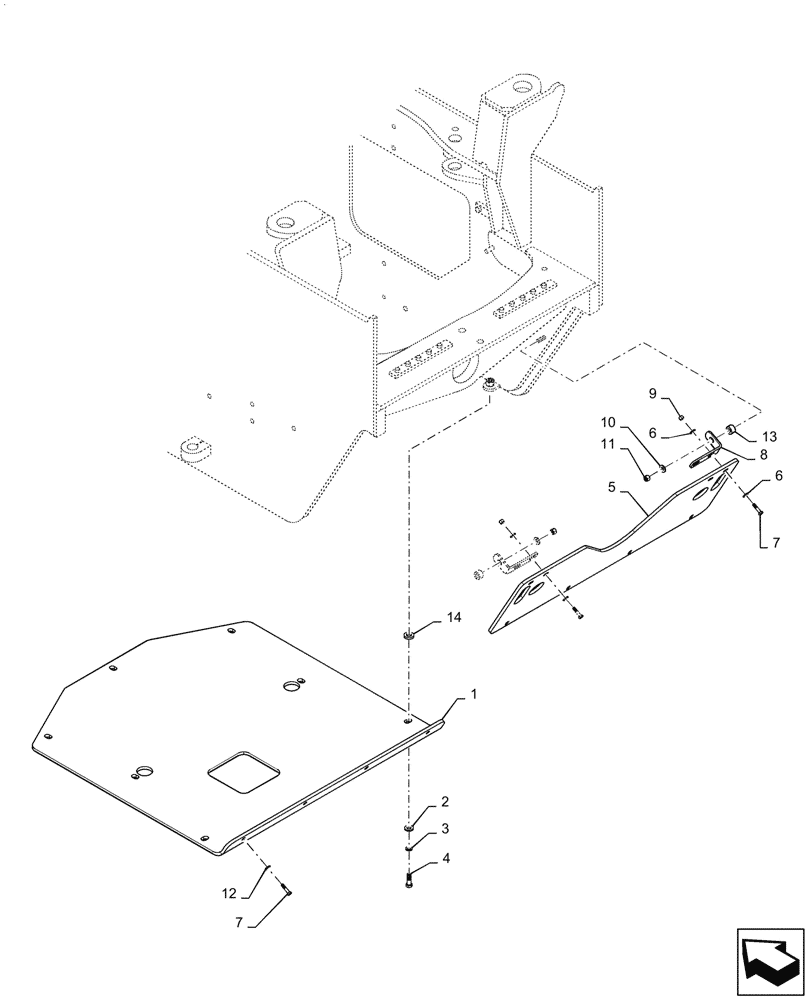 9
10
6
13
11
8
5
6
7
14
1
2
3
4
12
7