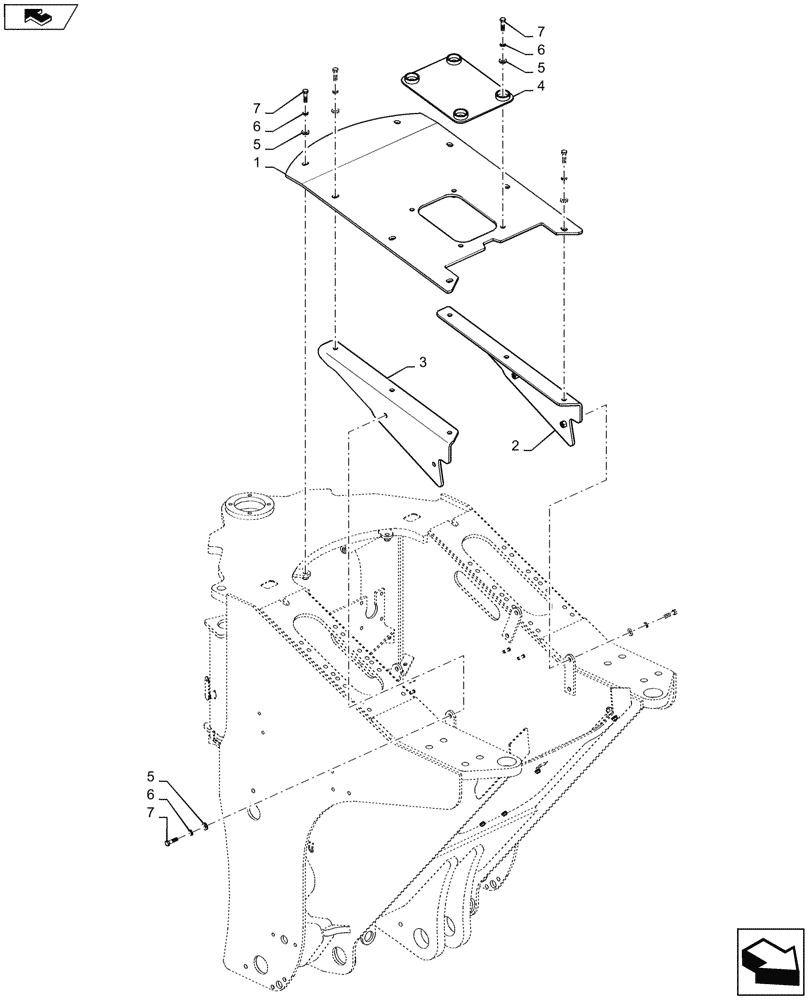 7
6
5
4
7
6
5
1
3
2
5
6
7