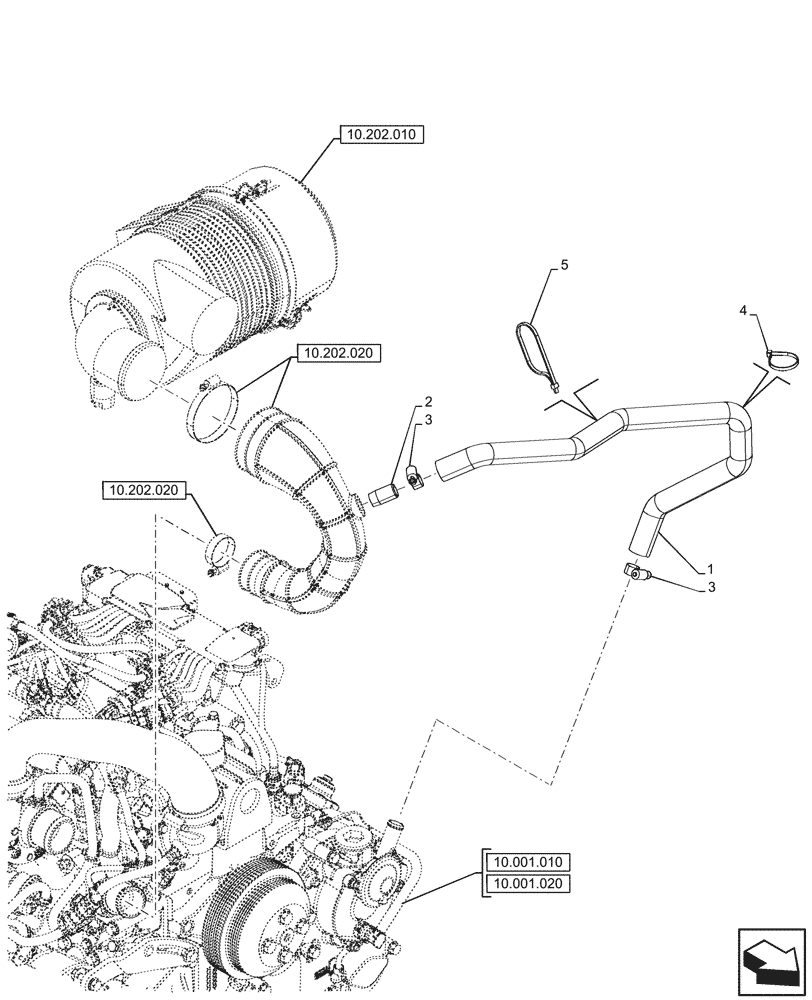 10.202.010

5

4

10.202.020

2

3

10.202.020

1

3

10.001.010
10.001.020