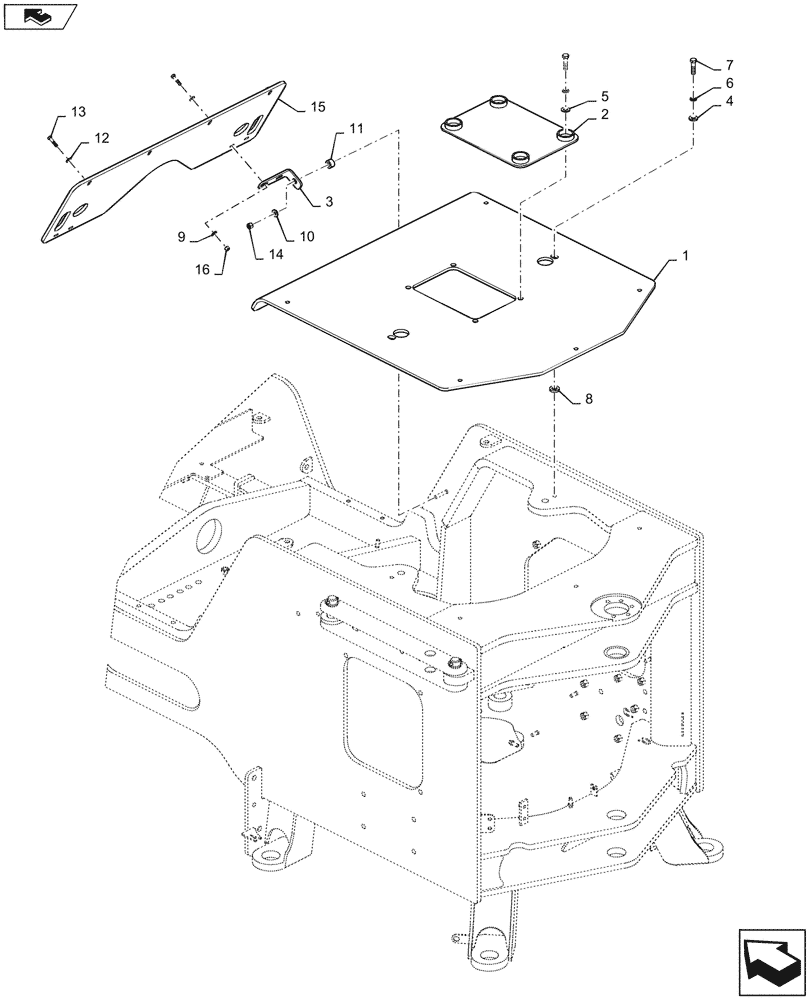 13
12
15
11
3
9
10
14
16
5
2
7
6
4
1
8