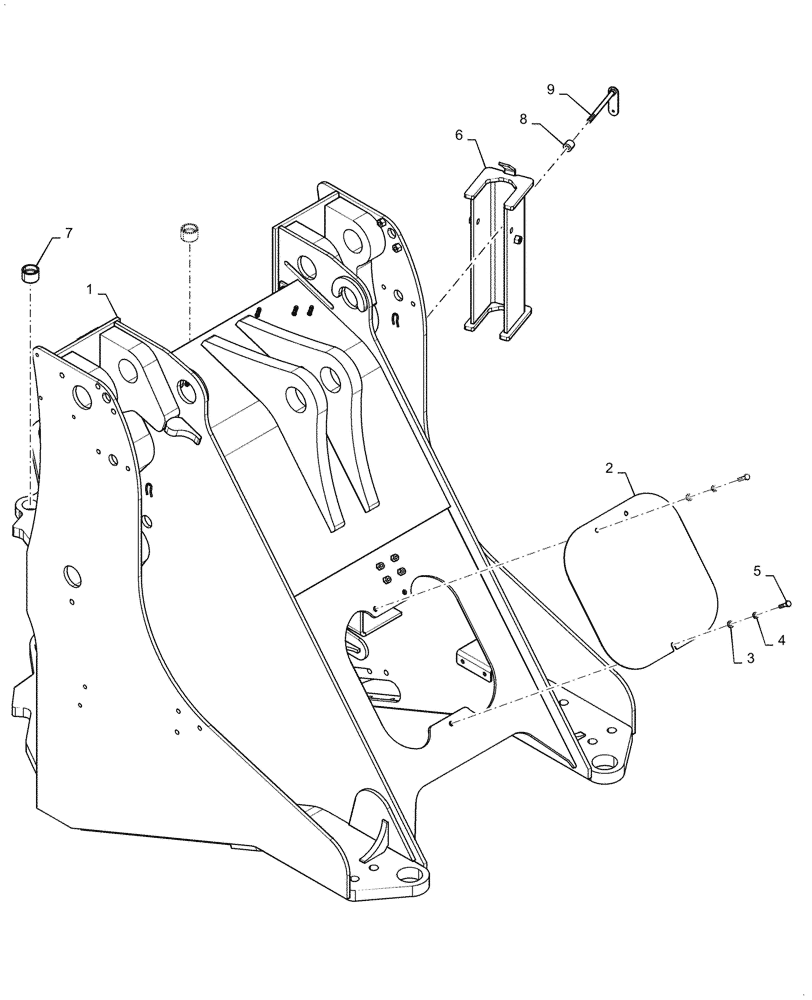 9
8
6
7
1
2
5
4
3