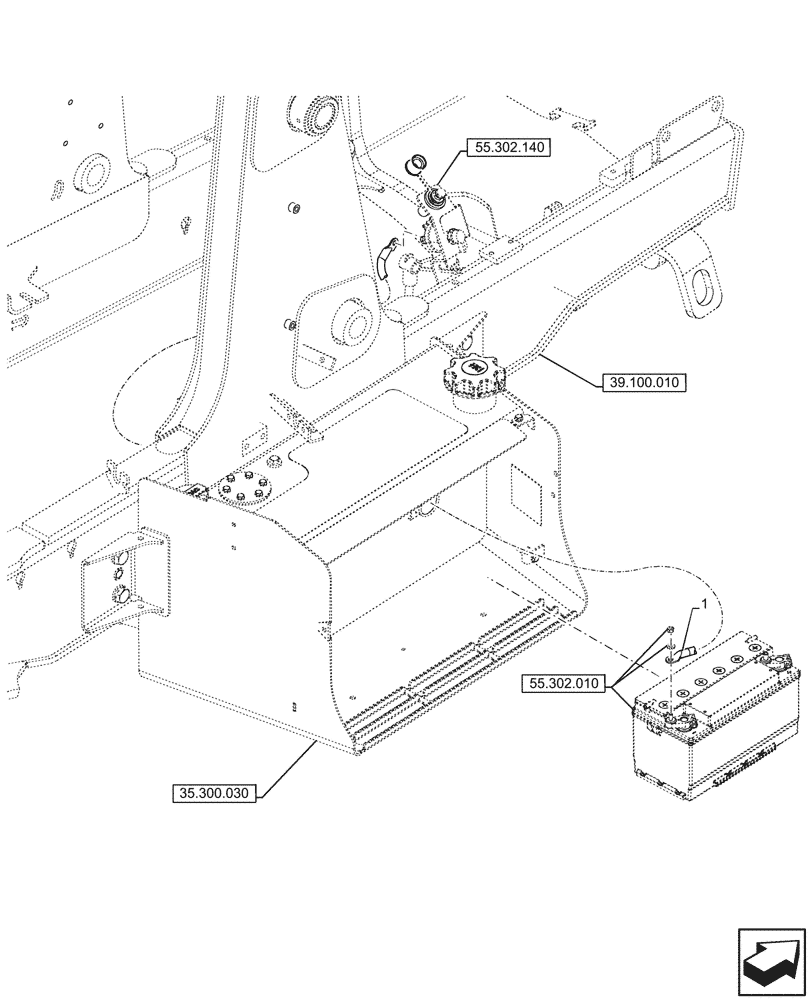 55.302.140

39.100.010

1

55.302.010

35.300.030