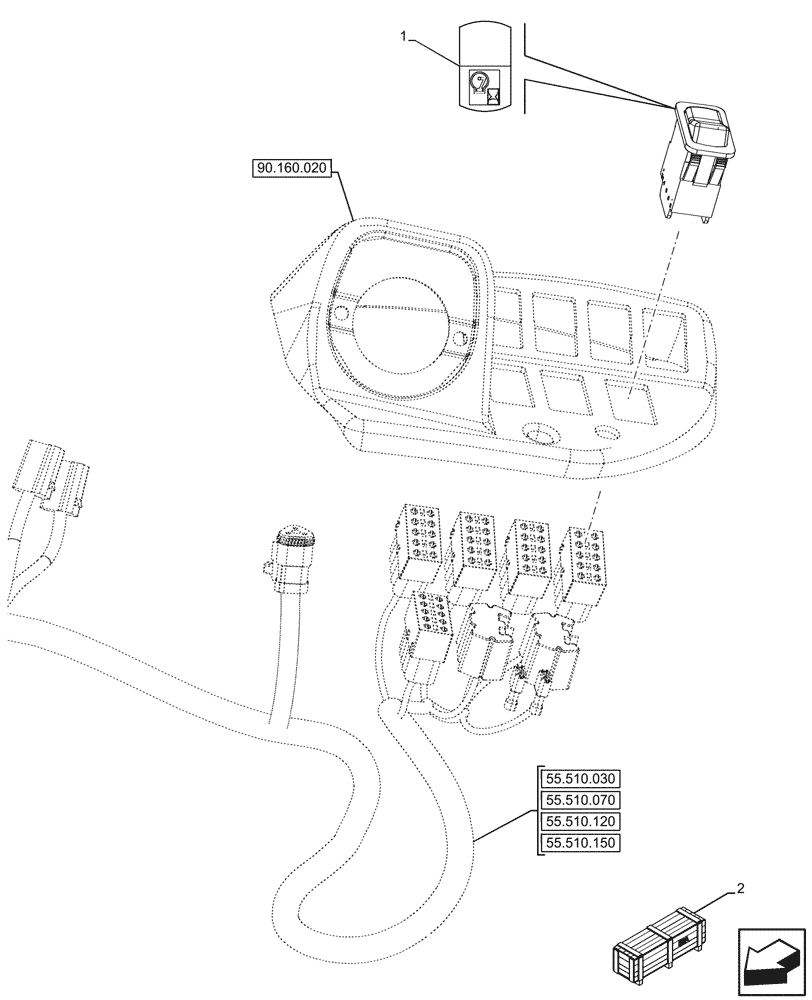 1

90.160.020

55.510.030
55.510.070
55.510.120
55.510.150

2