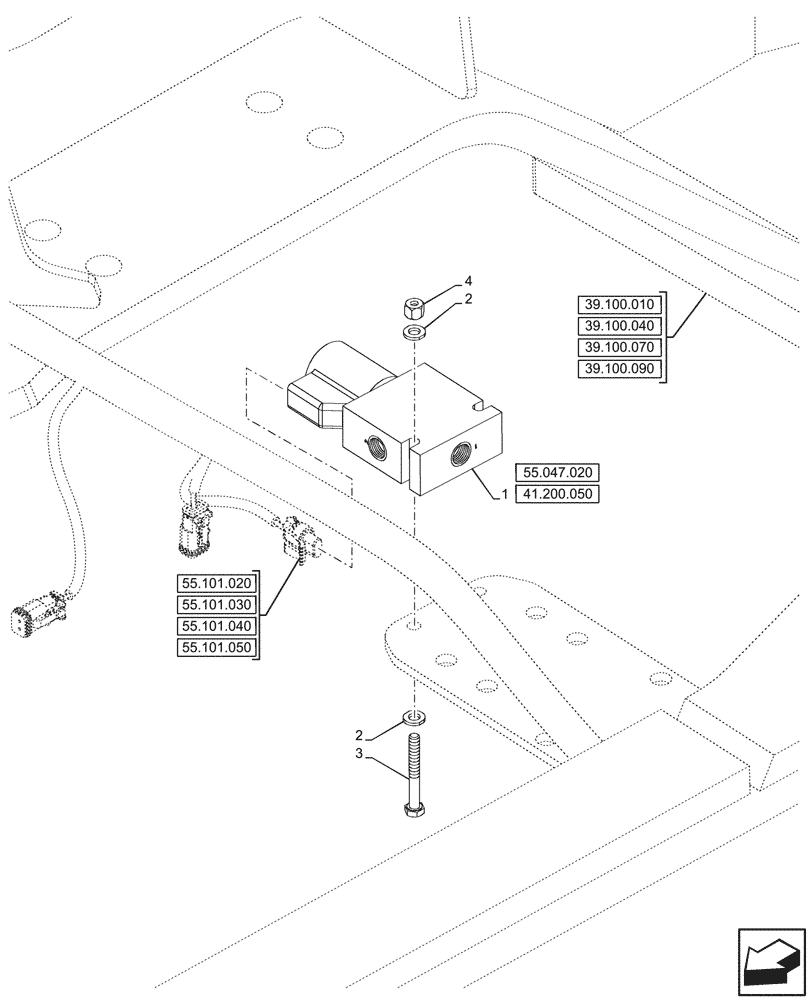 4
2
39.100.010
39.100.040
39.100.070
39.100.090
55.047.020
1
41.200.050
55.101.020
55.101.030
55.101.040
55.101.050
2
3