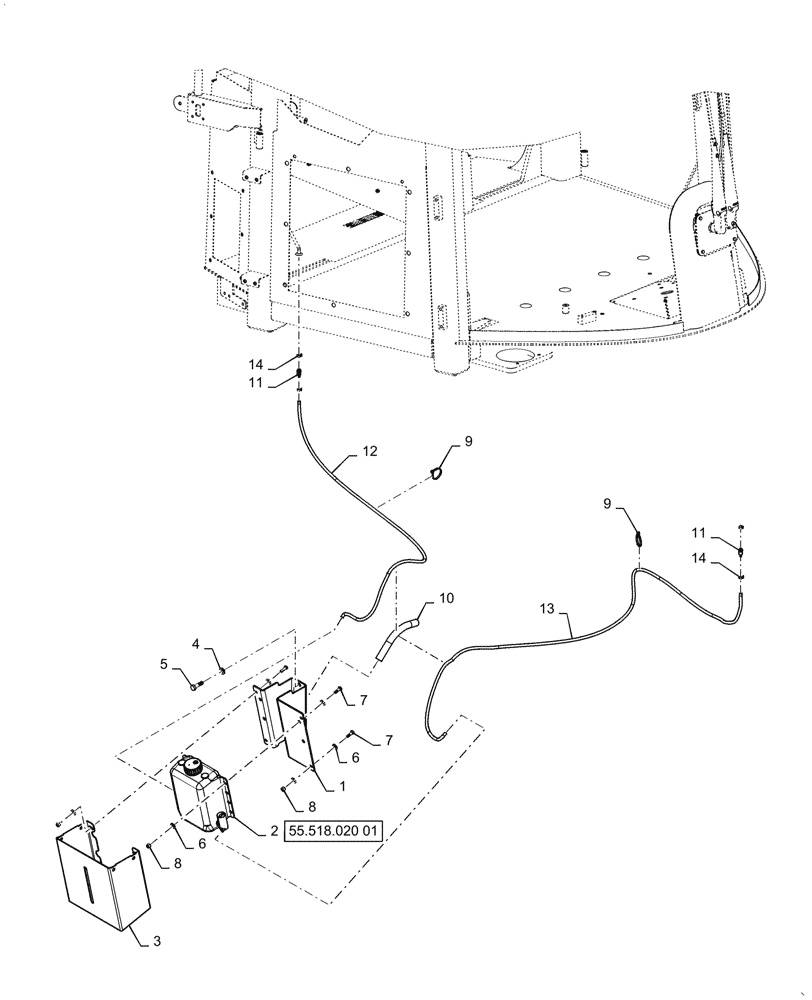 14
11
12
9
9
11
14
10
13
4
5
7
7
6
1
8
2
55.518.020 01
6
8
3