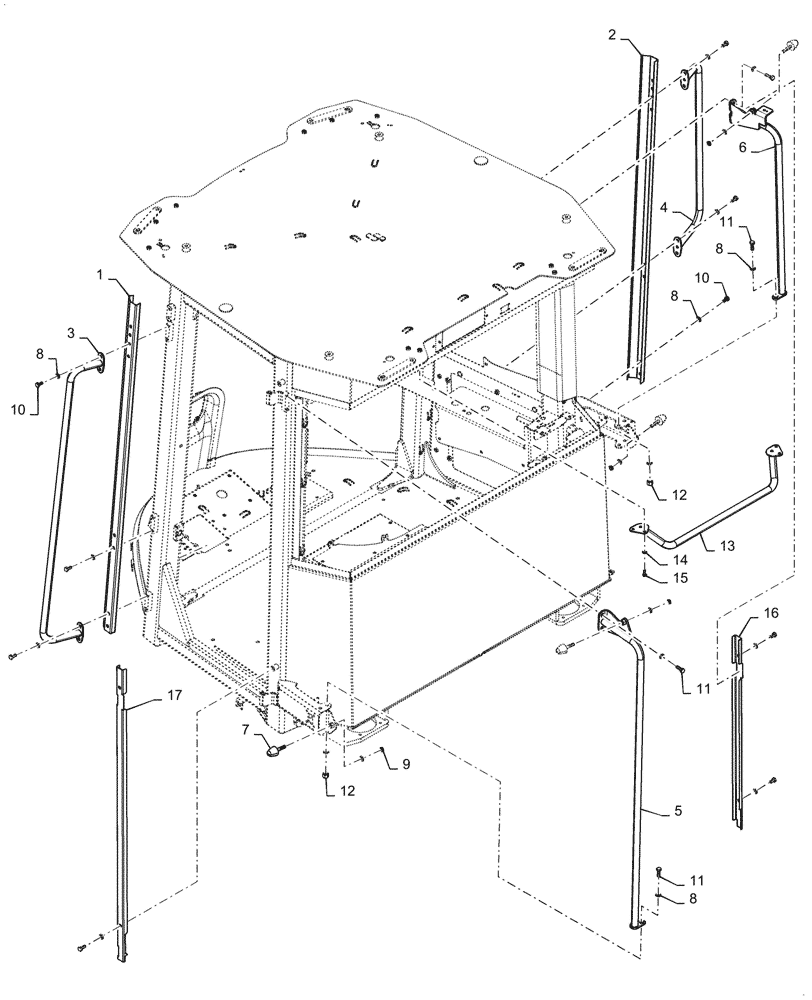 2
6
4
11
8
10
8
1
3
8
10
12
13
14
15
16
11
17
7
9
12
5
11
8