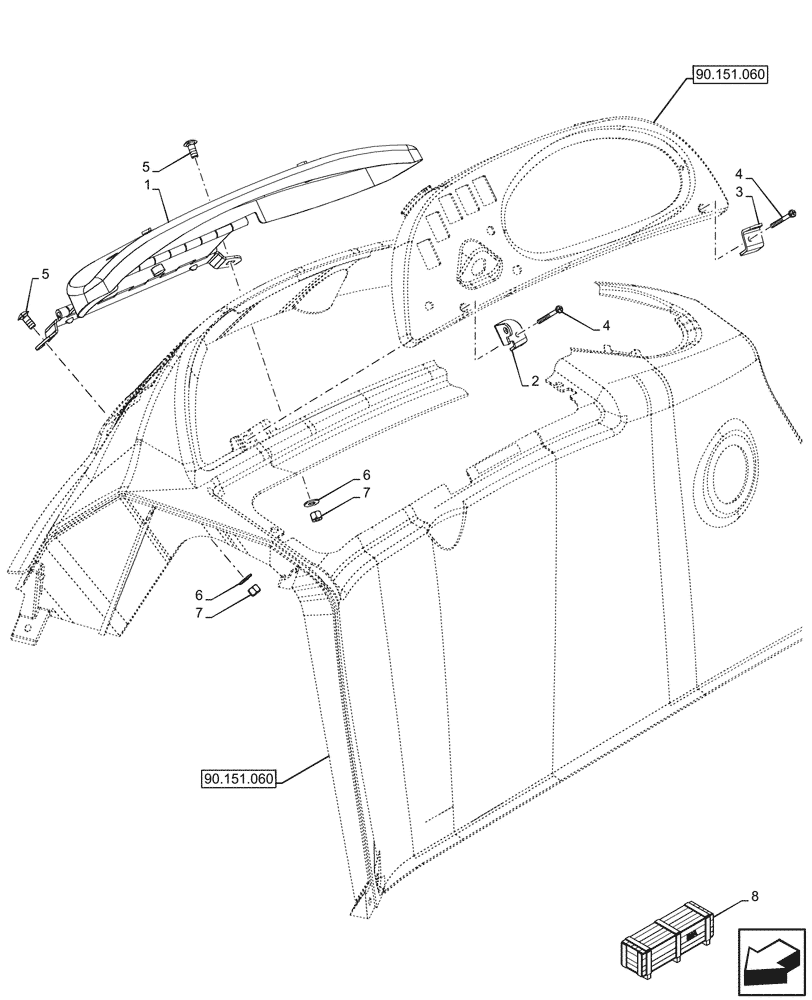 90.151.060
5
1
4
3
5
4
2
6
7
6
7
90.151.060
8