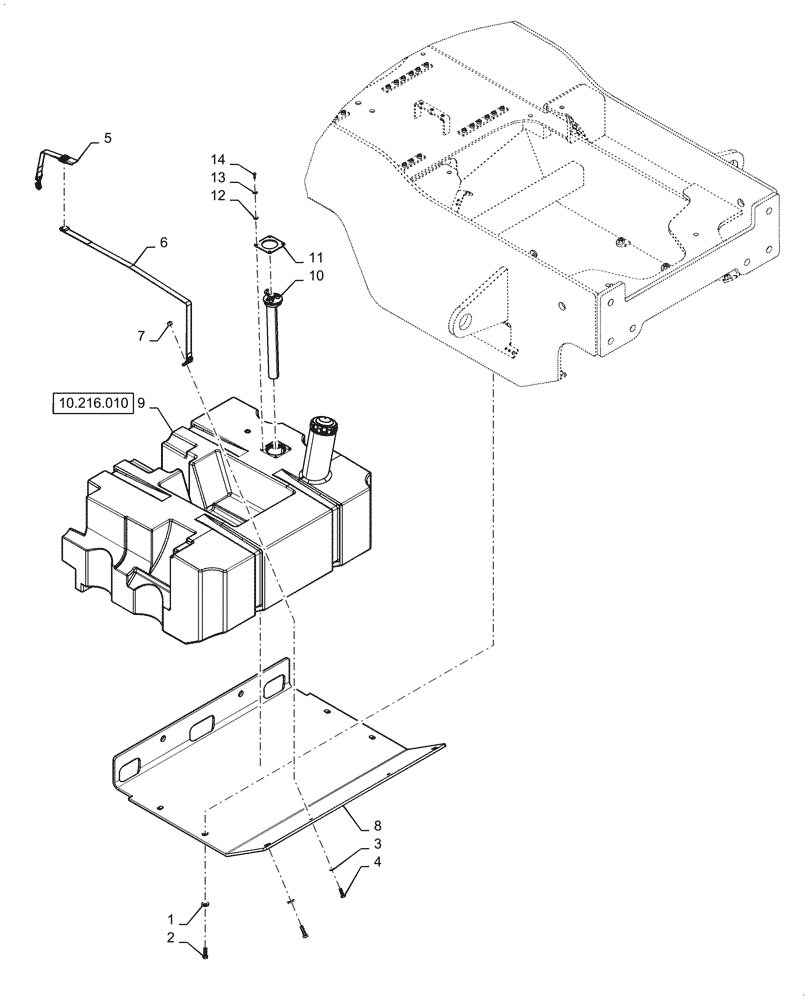 5
14
13
12
6
11
10
7
10.216.010 9
8
3
4
1
2