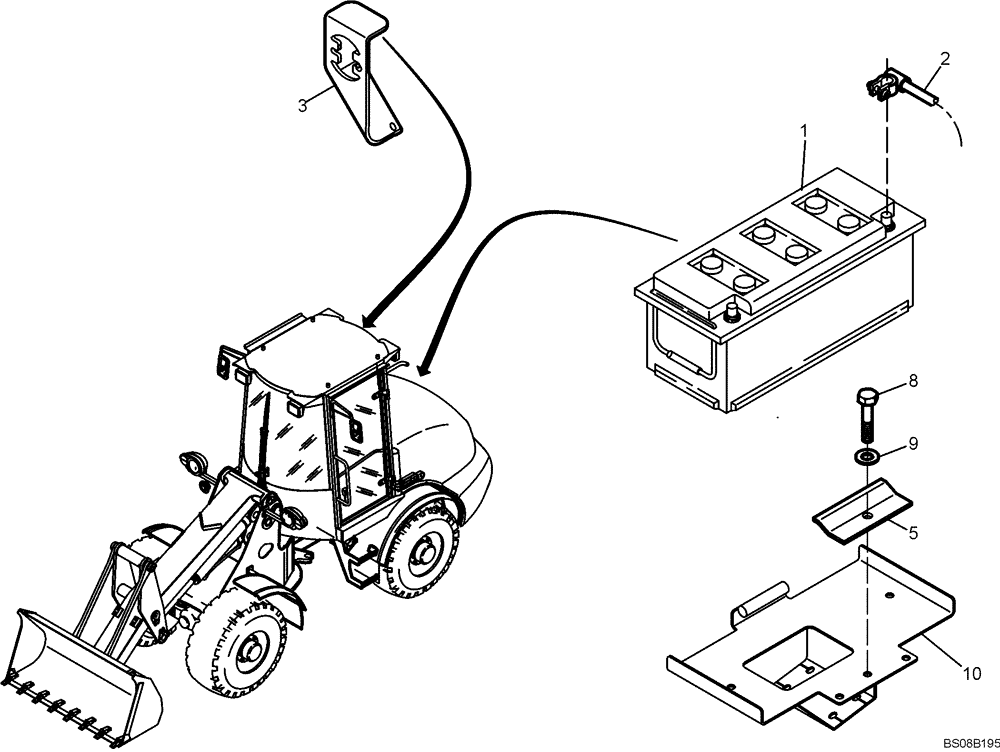 3
2
1
8
9
5
10
BS08B195