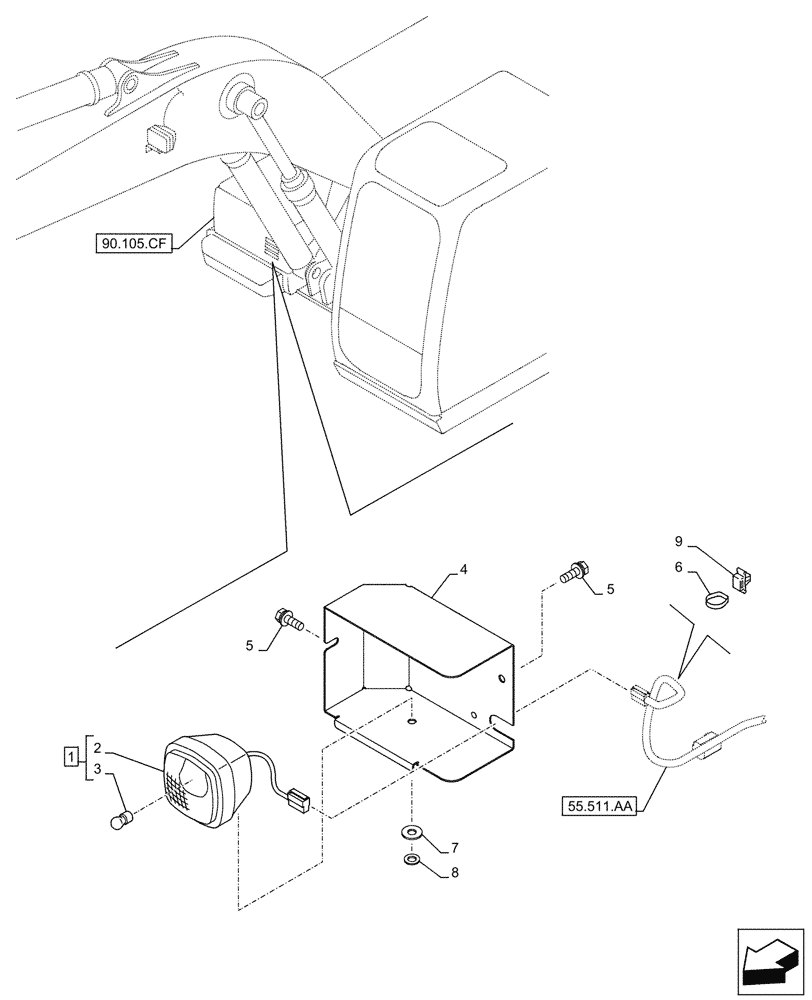 90.105.CF

9

6

4

5

5

1

2

3

55.511.AA

7

8