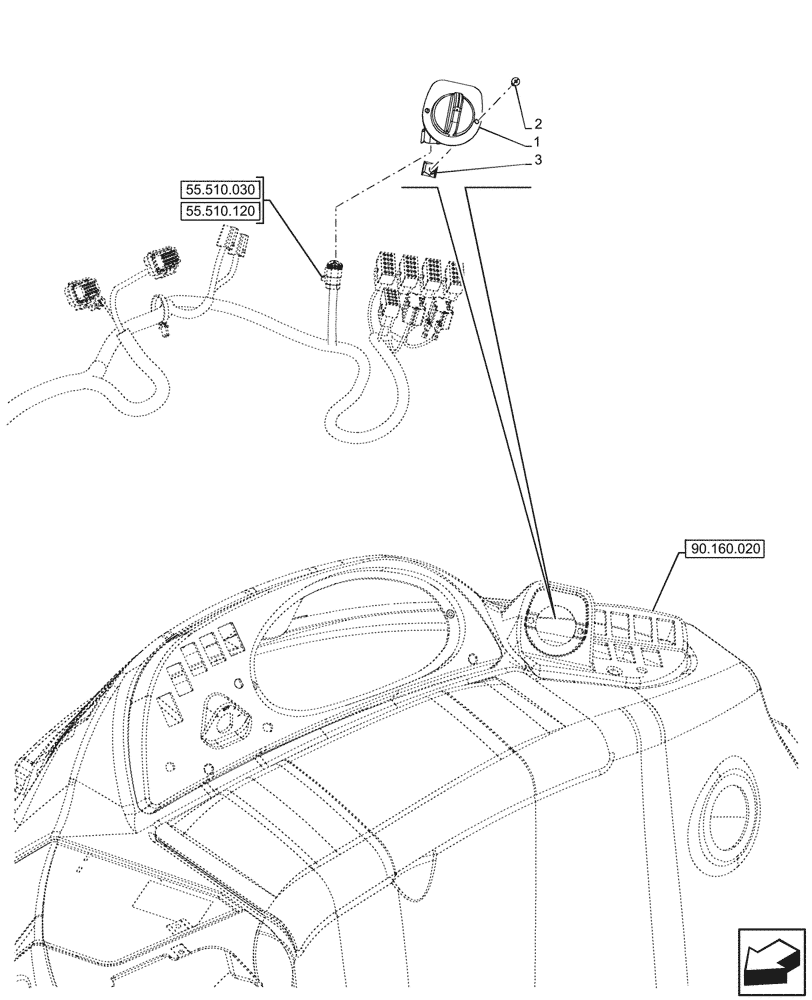 2
1
3
55.510.030
55.510.120
90.160.020