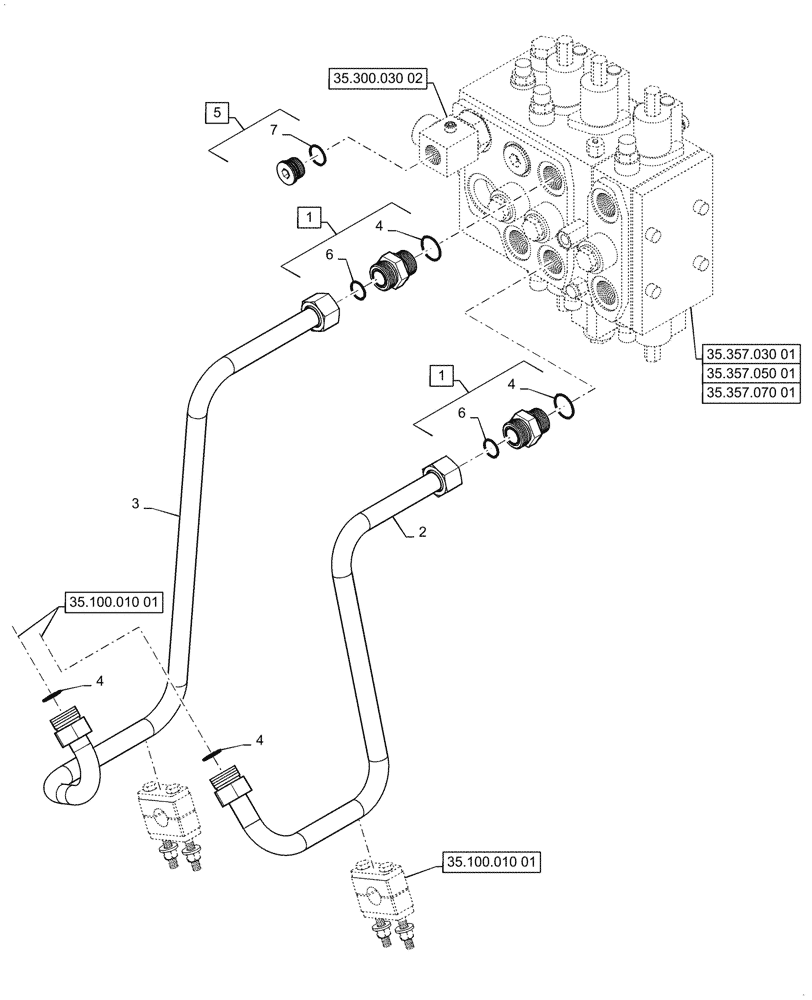 35.300.030 02

5

7

1

4

6

35.357.030 01
35.357.050 01
35.357.070 01

1

4

6

3

2

35.100.010 01

4

4

35.100.010 01