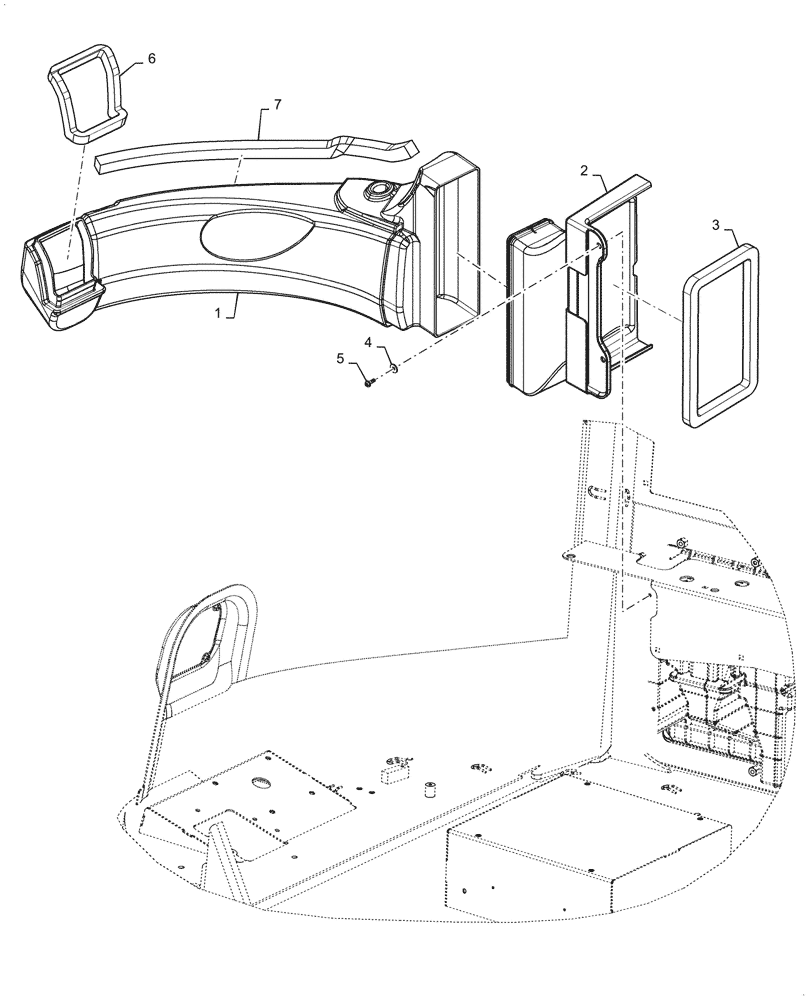 6
7
2
3
1
4
5