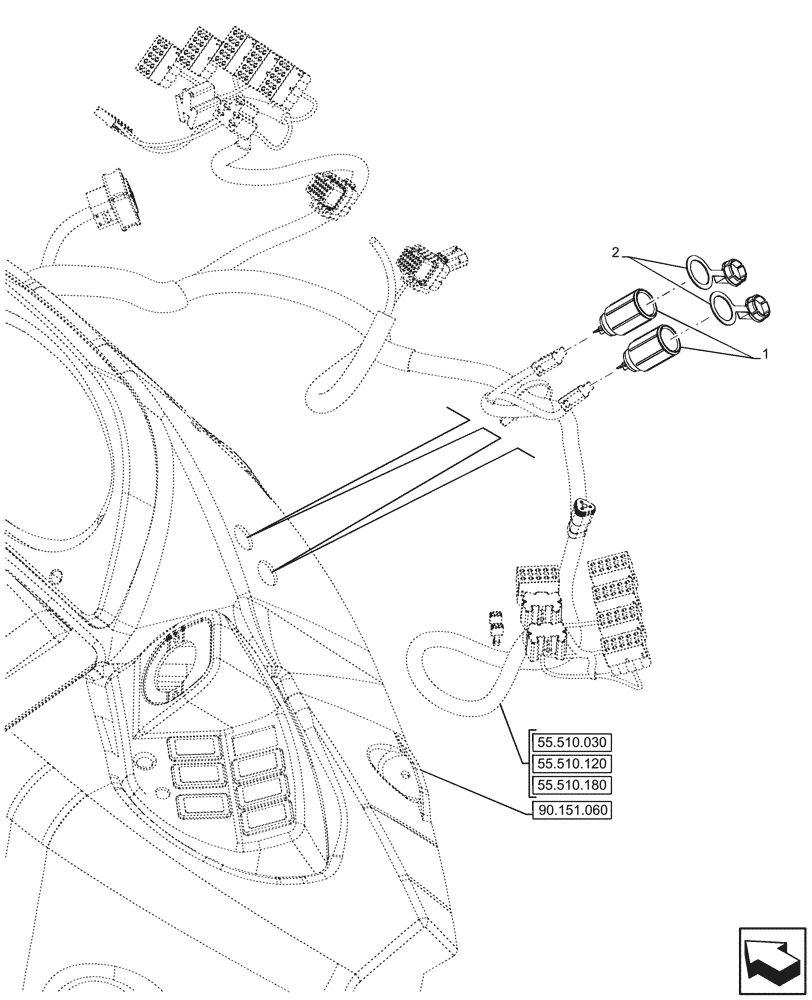 2
1
55.510.030
55.510.120
55.510.180
90.151.060