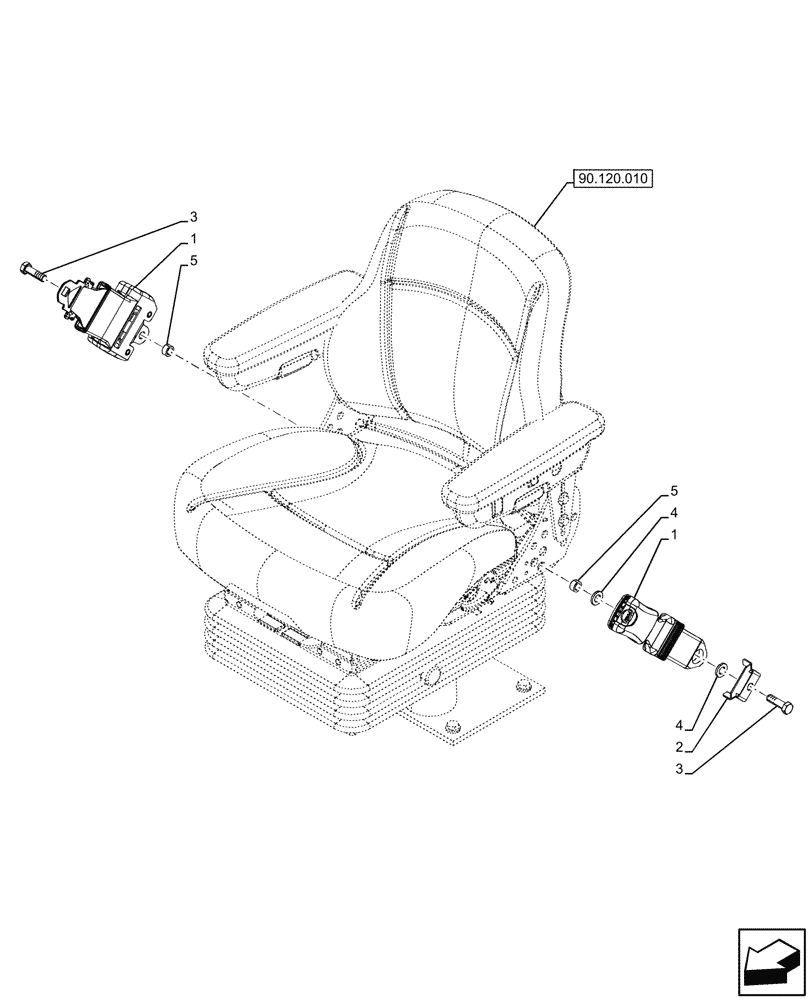 90.120.010

3
1
5

5
4
1

4
2
3