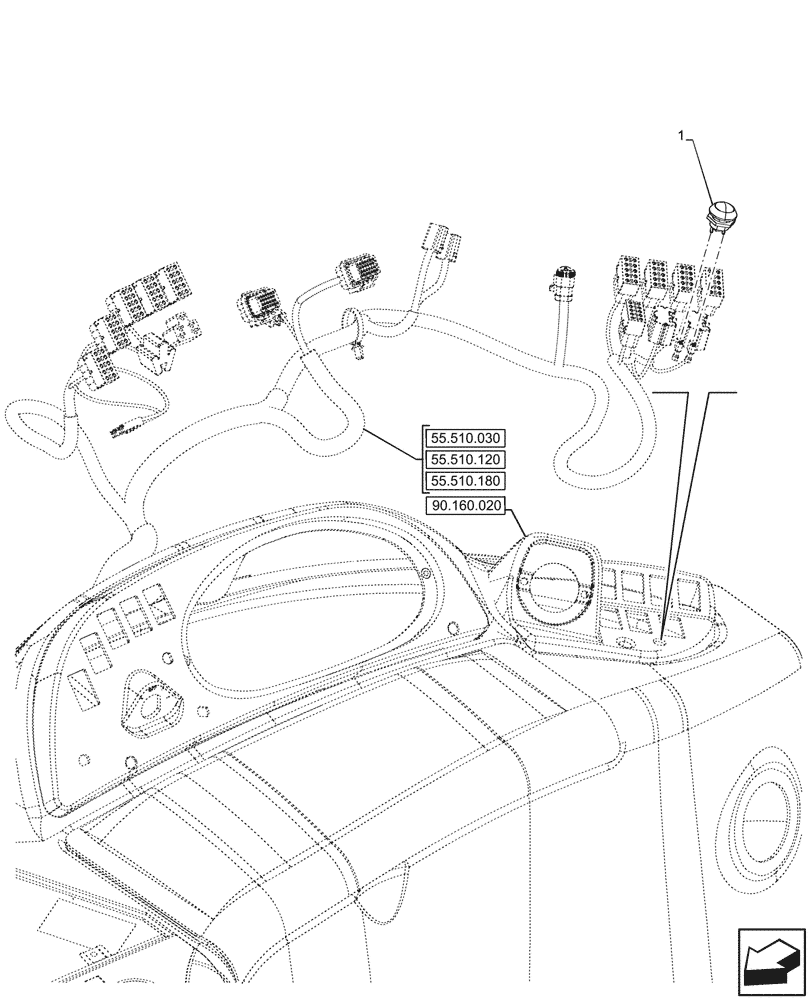 1

55.510.030
55.510.120
55.510.180
90.160.020