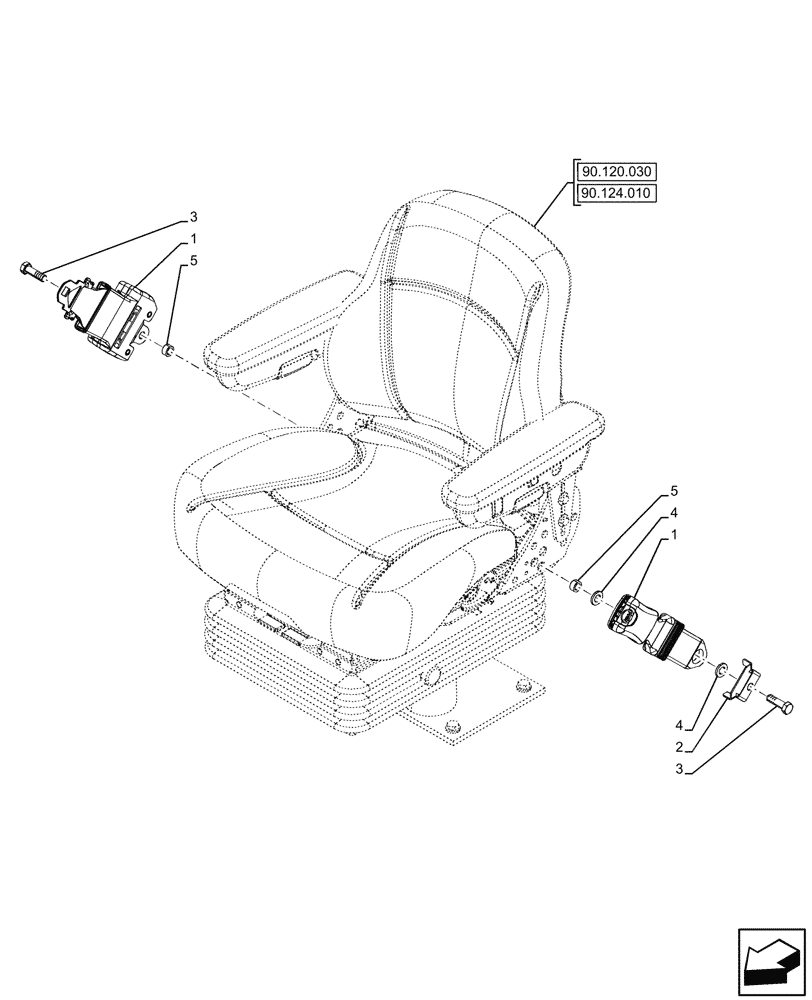 90.120.030
90.124.010

3
1
5

5
4
1

4
2
3