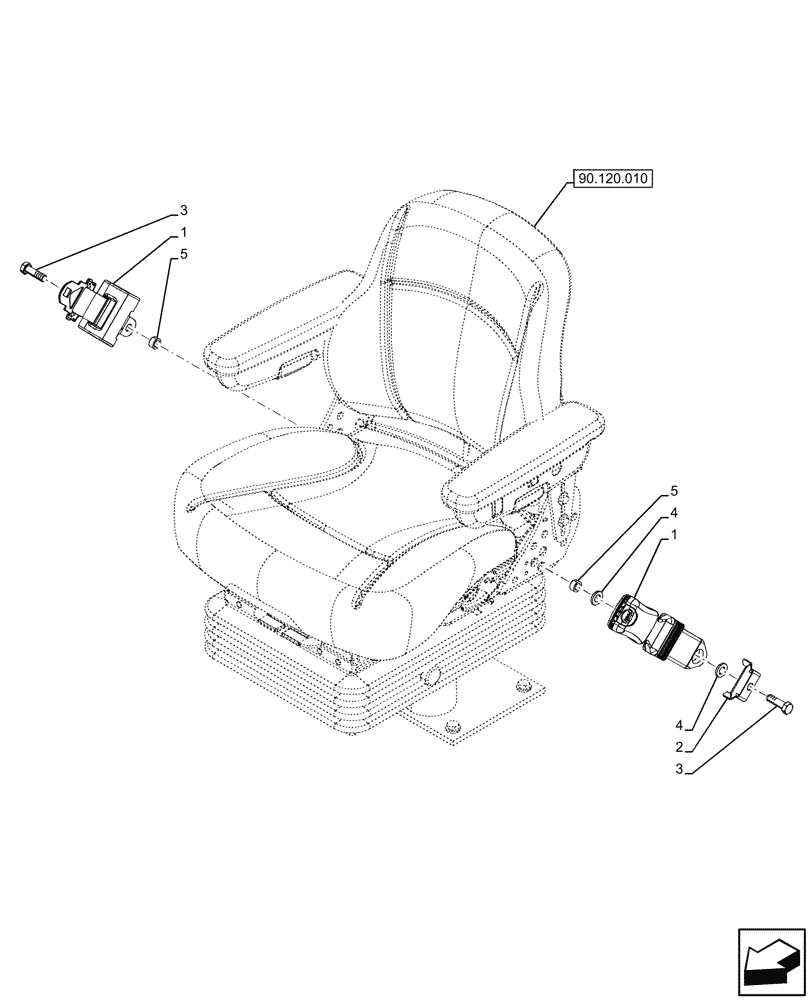 90.120.010

3
1
5

5
4
1

4
2
3