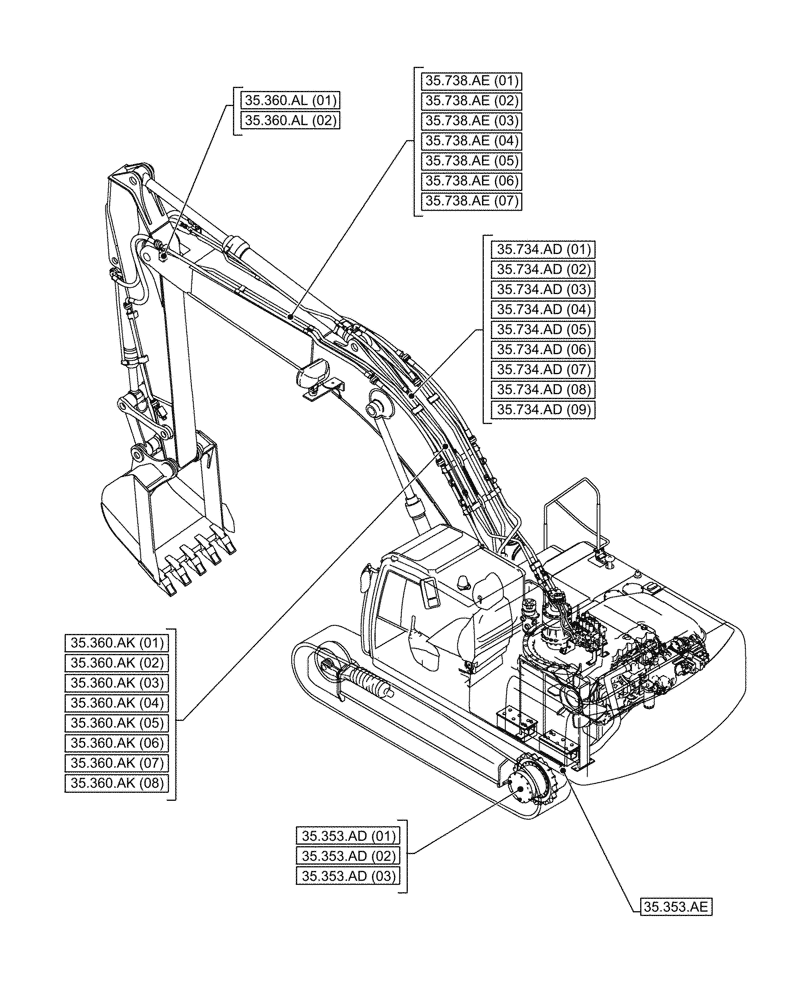 35.360.AL (01)
35.360.AL (02)

35.738.AE (01)
35.738.AE (02)
35.738.AE (03)
35.738.AE (04)
35.738.AE (05)
35.738.AE (06)
35.738.AE (07)

35.734.AD (01)
35.734.AD (02)
35.734.AD (03)
35.734.AD (04)
35.734.AD (05)
35.734.AD (06)
35.734.AD (07)
35.734.AD (08)
35.734.AD (09)

35.360.AK (01)
35.360.AK (02)
35.360.AK (03)
35.360.AK (04)
35.360.AK (05)
35.360.AK (06)
35.360.AK (07)
35.360.AK (08)

35.353.AD (01)
35.353.AD (02)
35.353.AD (03)

35.353.AE