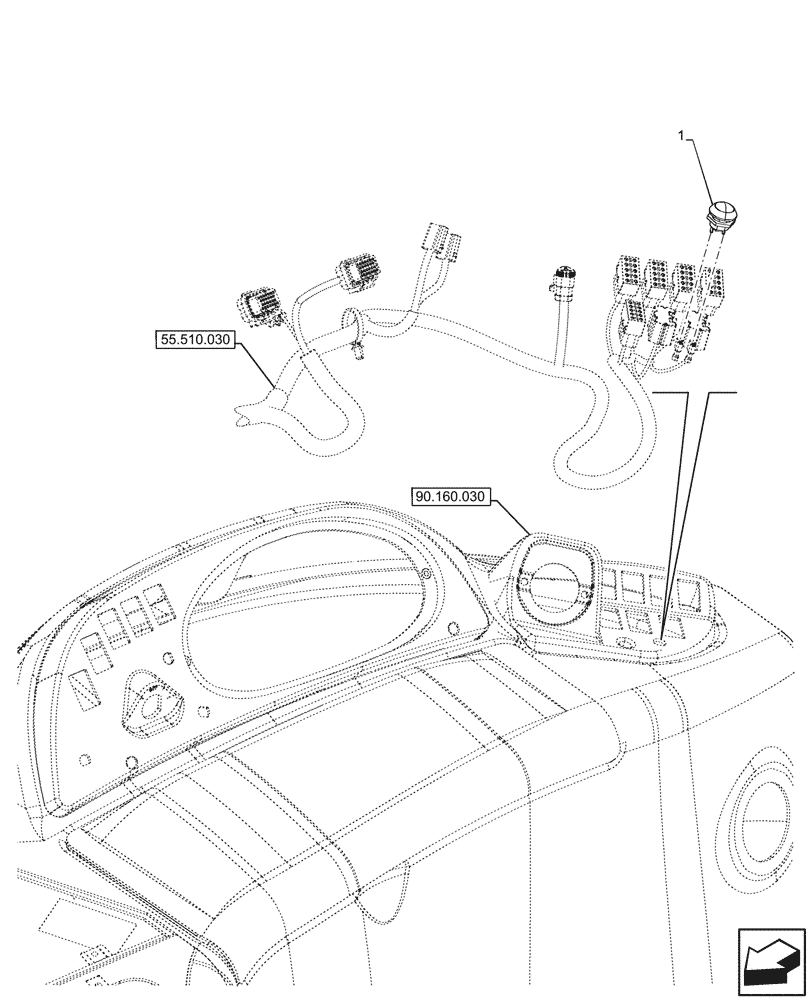 1

55.510.030

90.160.030