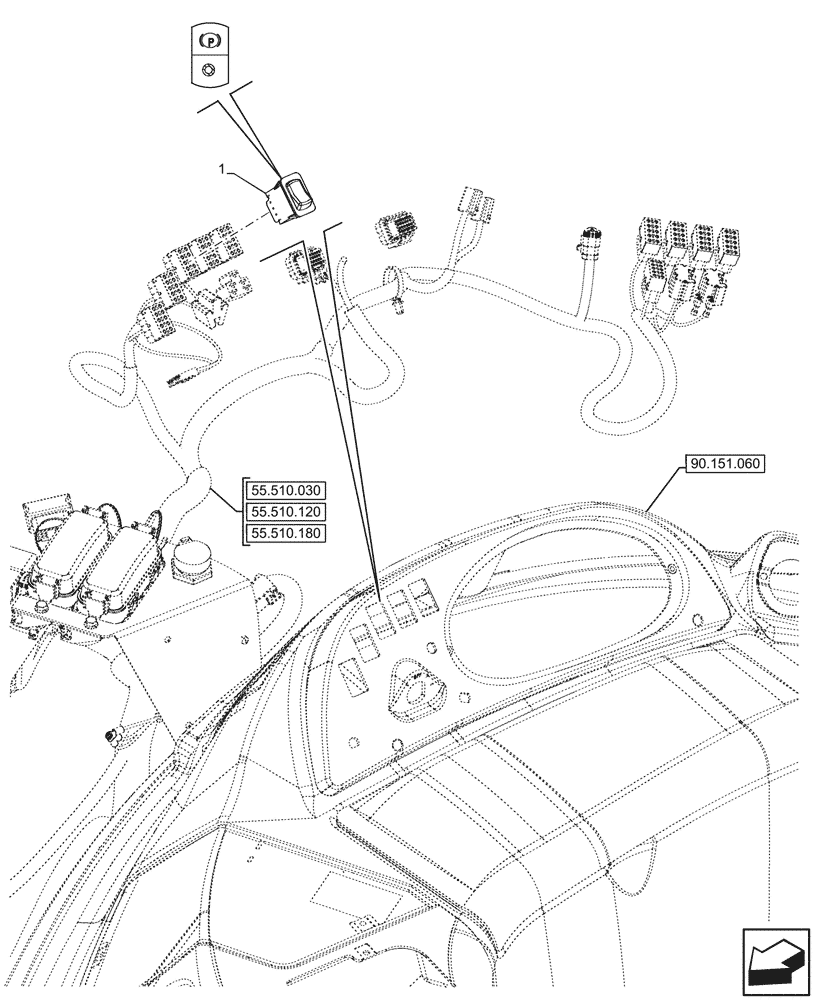 P

1

55.510.030
55.510.120
55.510.180

90.151.060