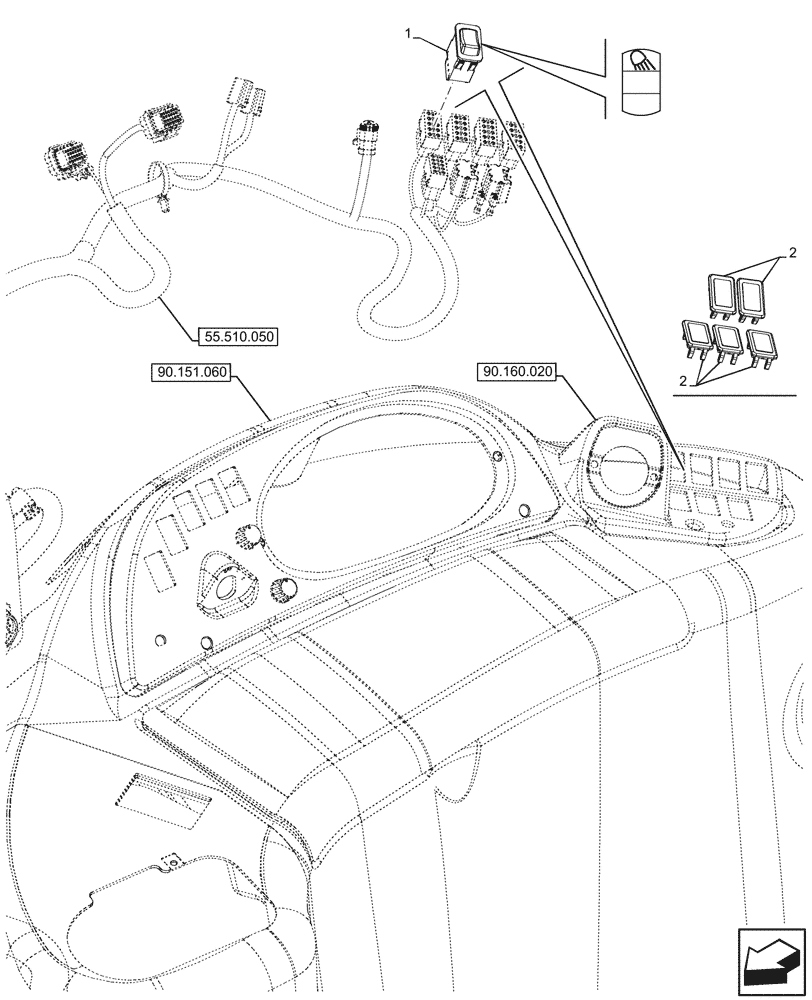 1

2

2

55.510.050

90.151.060

90.160.020