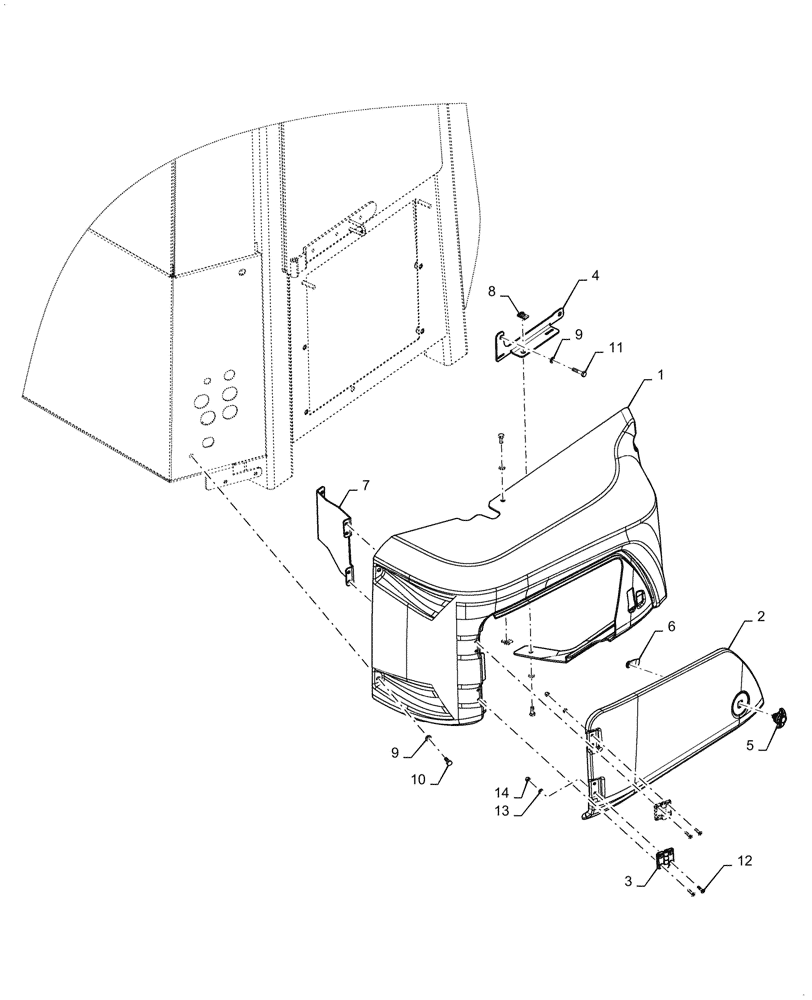 8
4
9
11
1
7
2
6
5
9
10
14
13
3
12