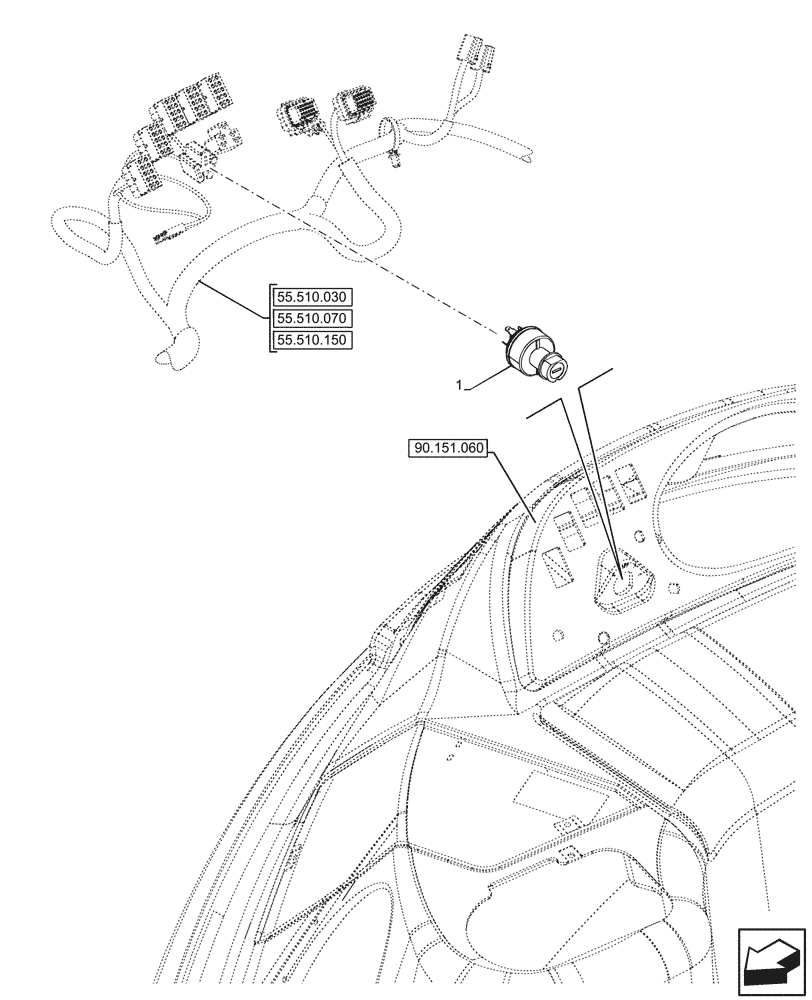 55.510.030
55.510.070
55.510.150
1
90.151.060