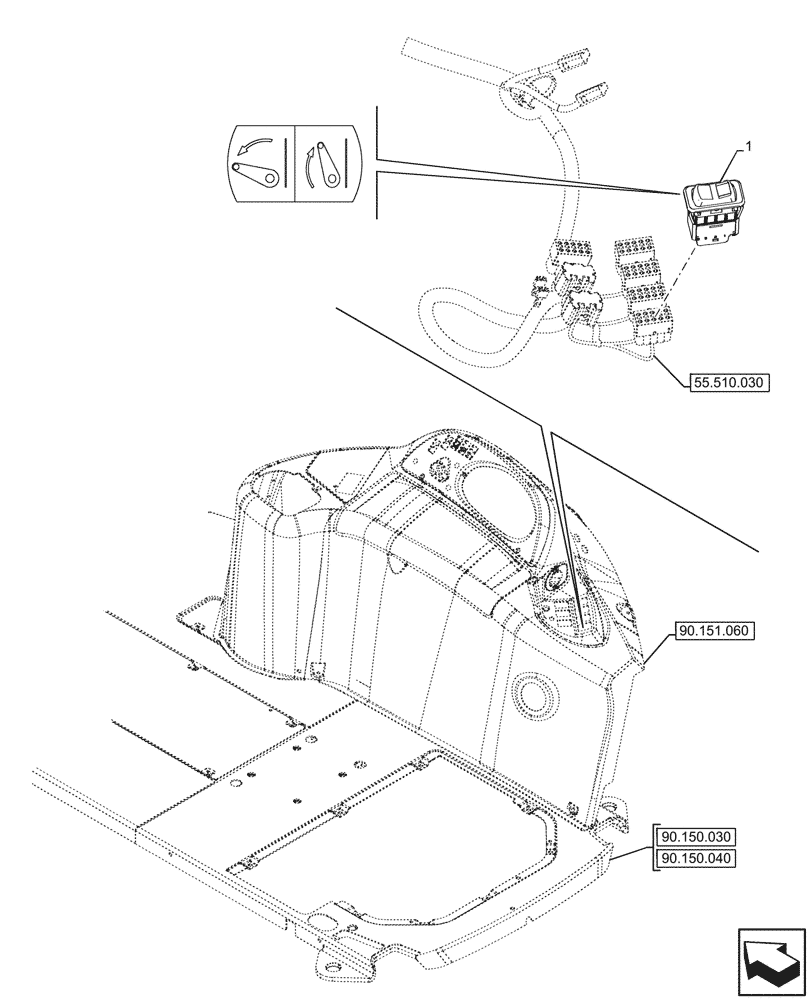 1

55.510.030

90.151.060

90.150.030
90.150.040