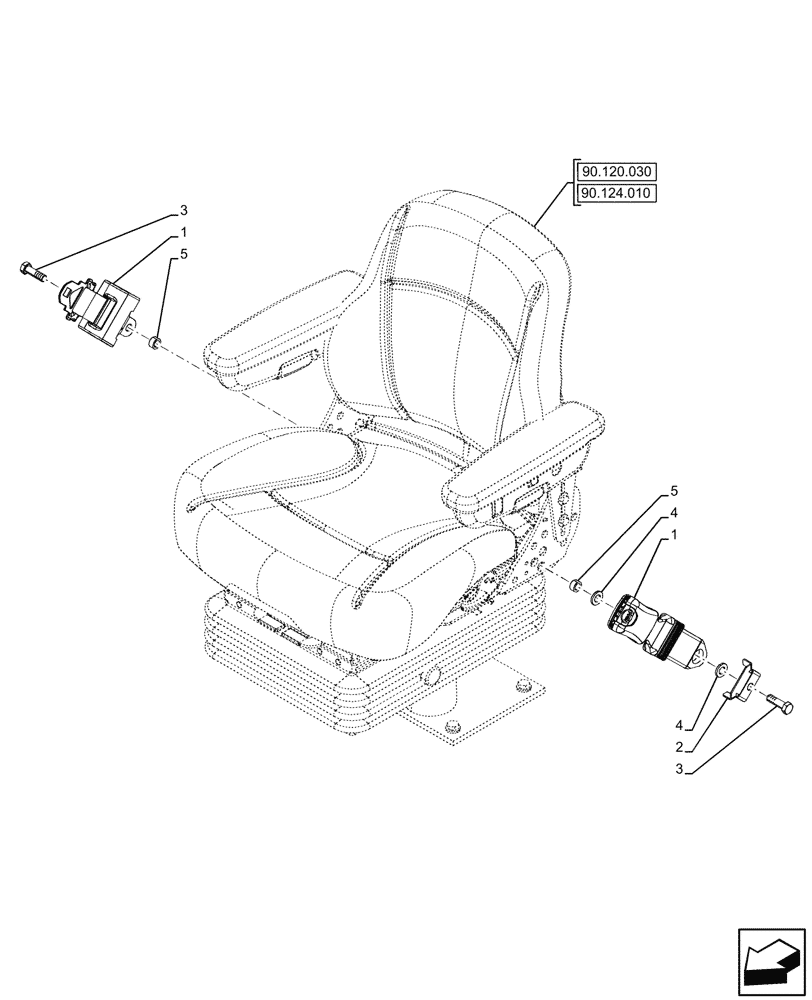 90.120.030
90.124.010
3
1
5
5
4
1
4
2
3