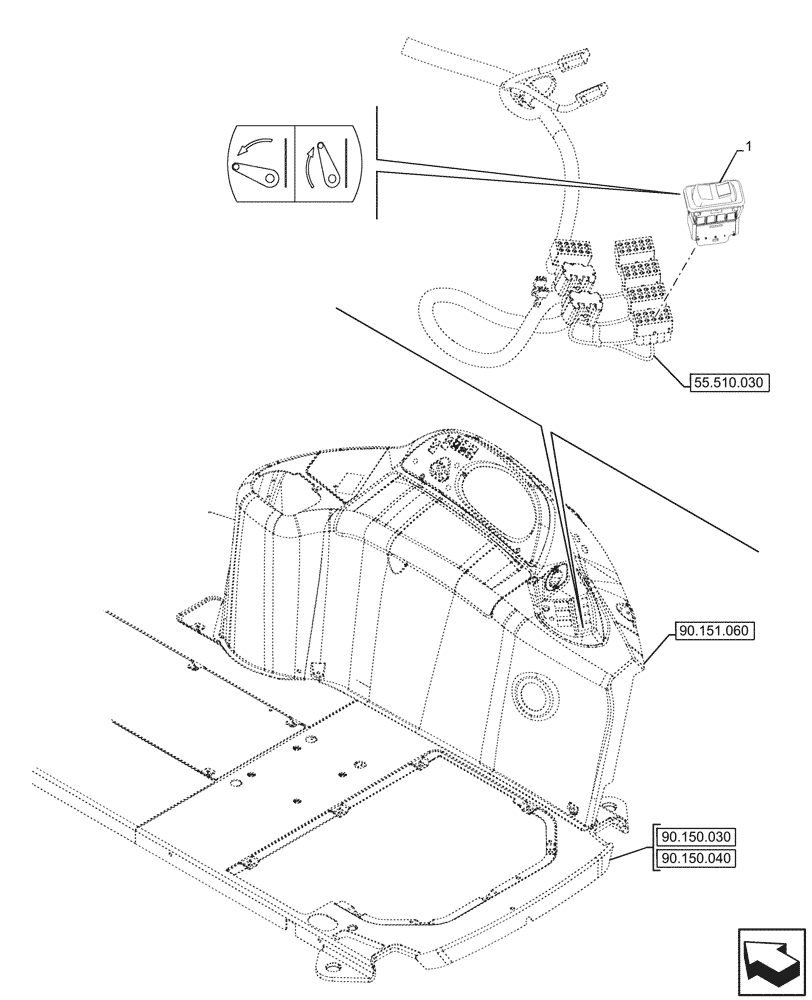 1

55.510.030

90.151.060

90.150.030

90.150.040