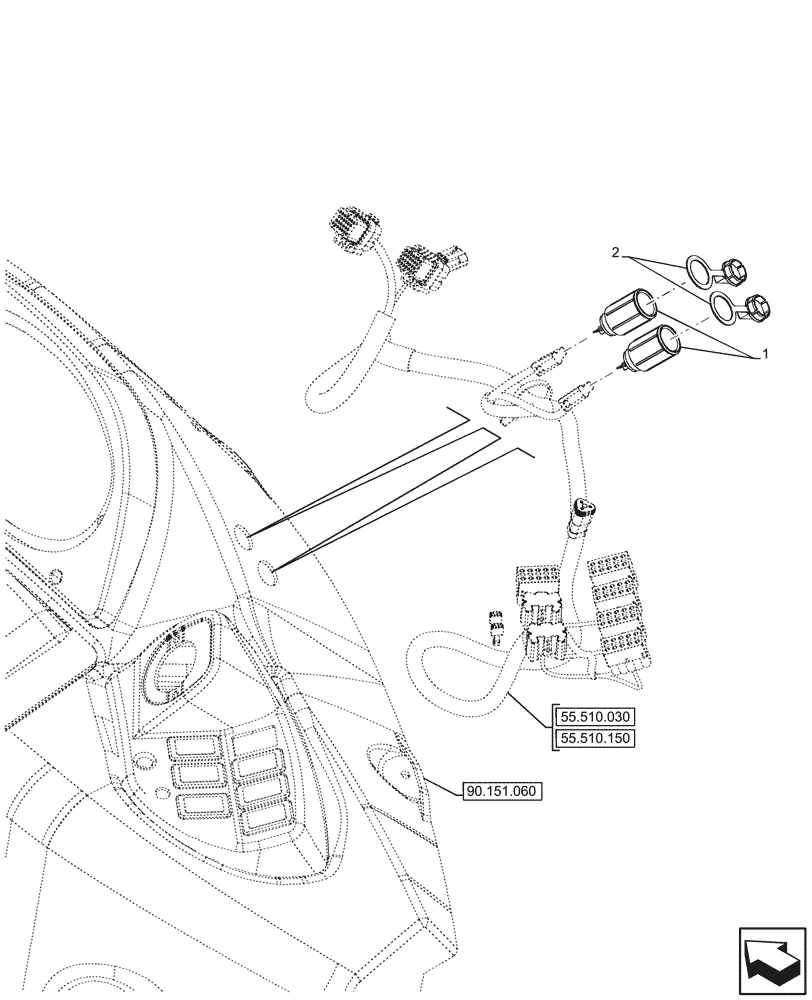 2
1
55.510.030
55.510.150
90.151.060