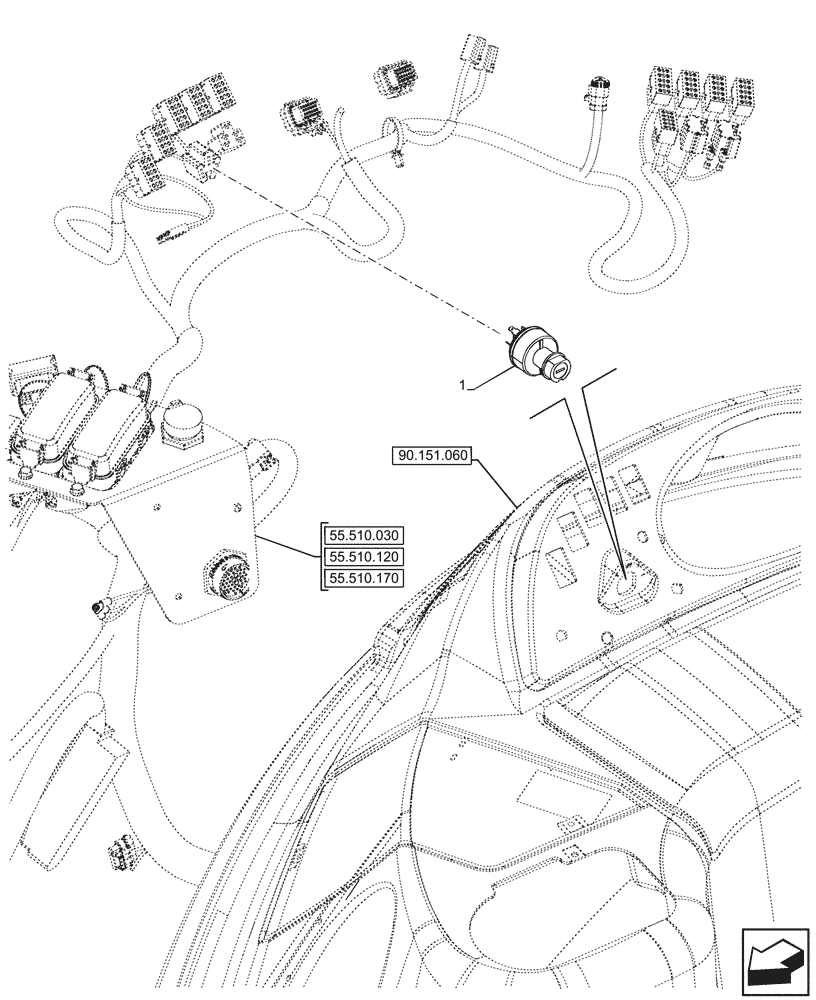 1

90.151.060

55.510.030
55.510.120
55.510.170