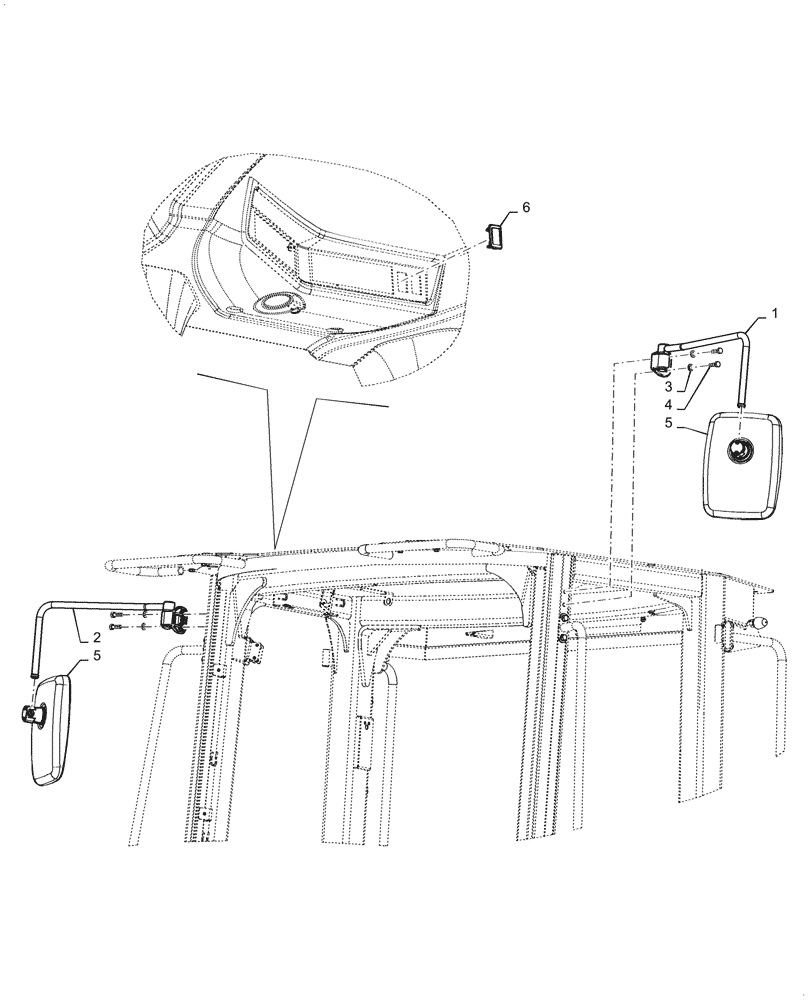 6
1
3
4
5
2
5