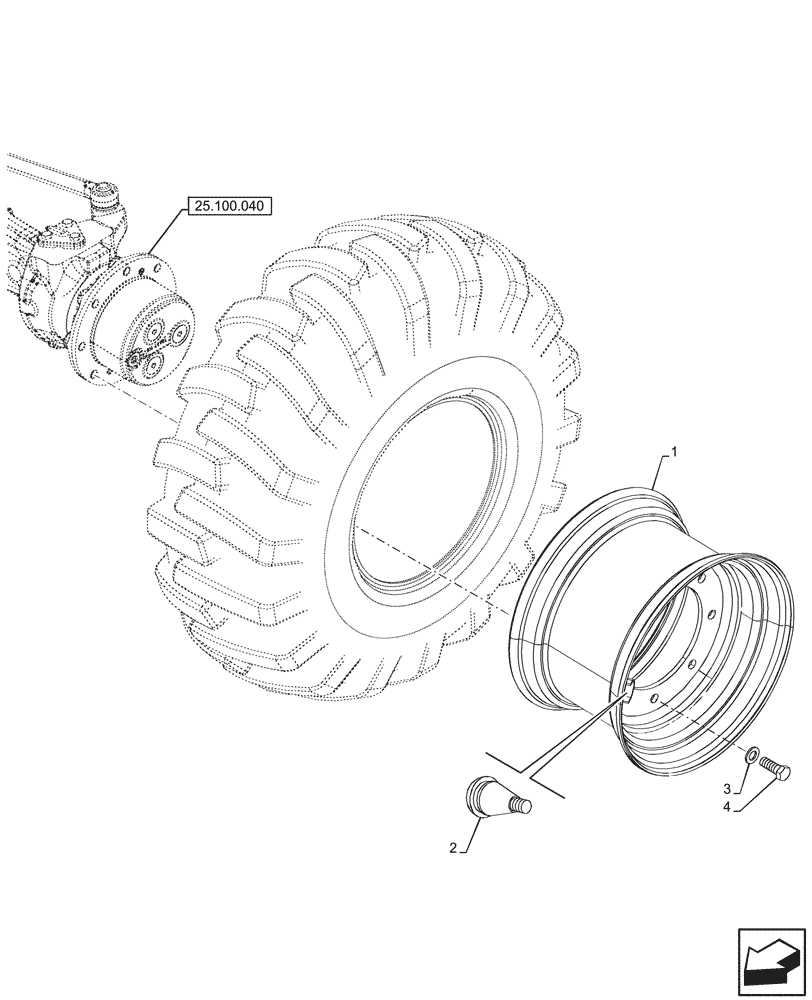 25.100.040

1

2

3

4