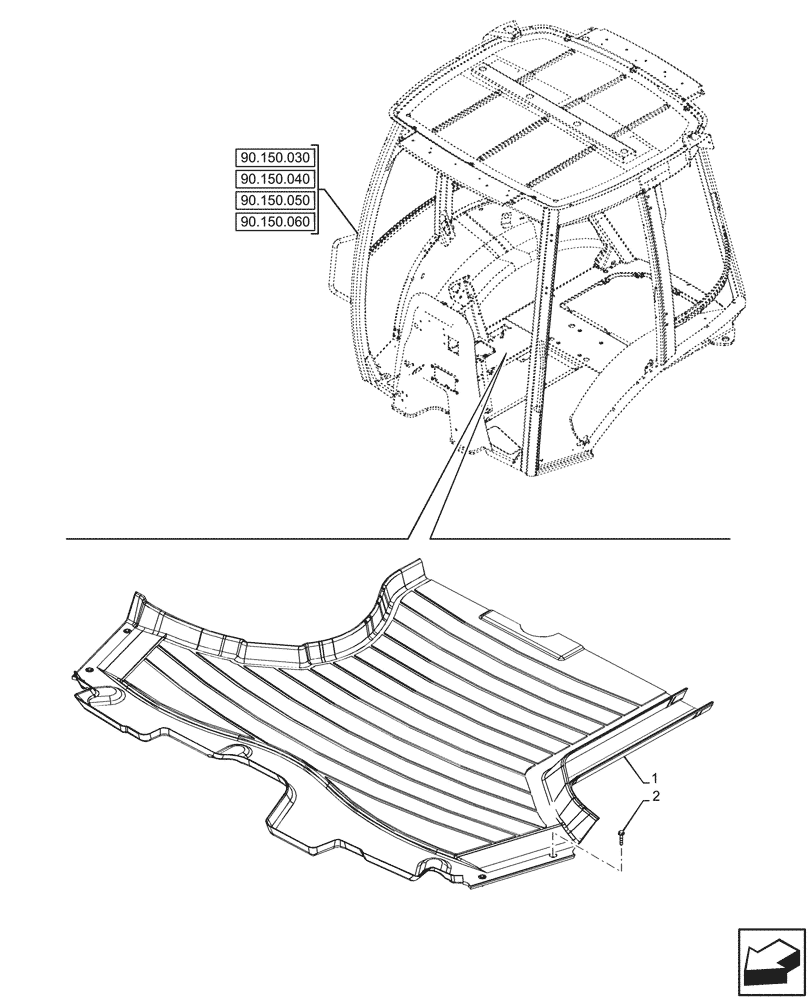 90.150.030
90.150.040
90.150.050
90.150.060

1
2