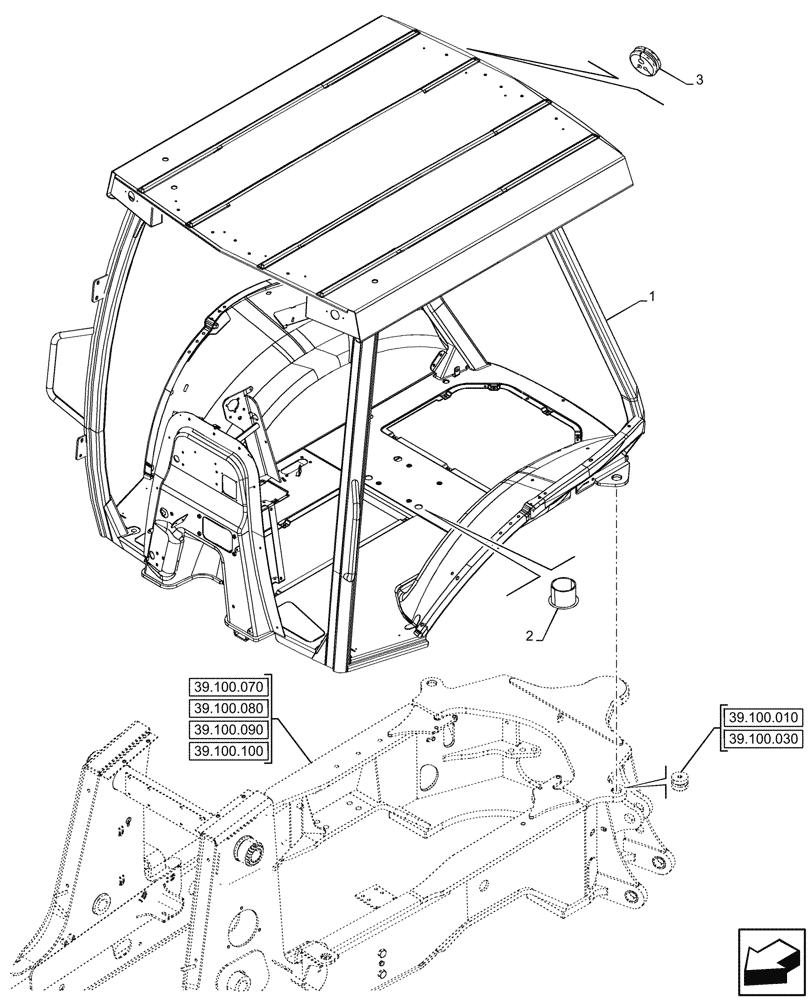 3
1
2
39.100.070
39.100.080
39.100.090
39.100.100
39.100.010
39.100.030