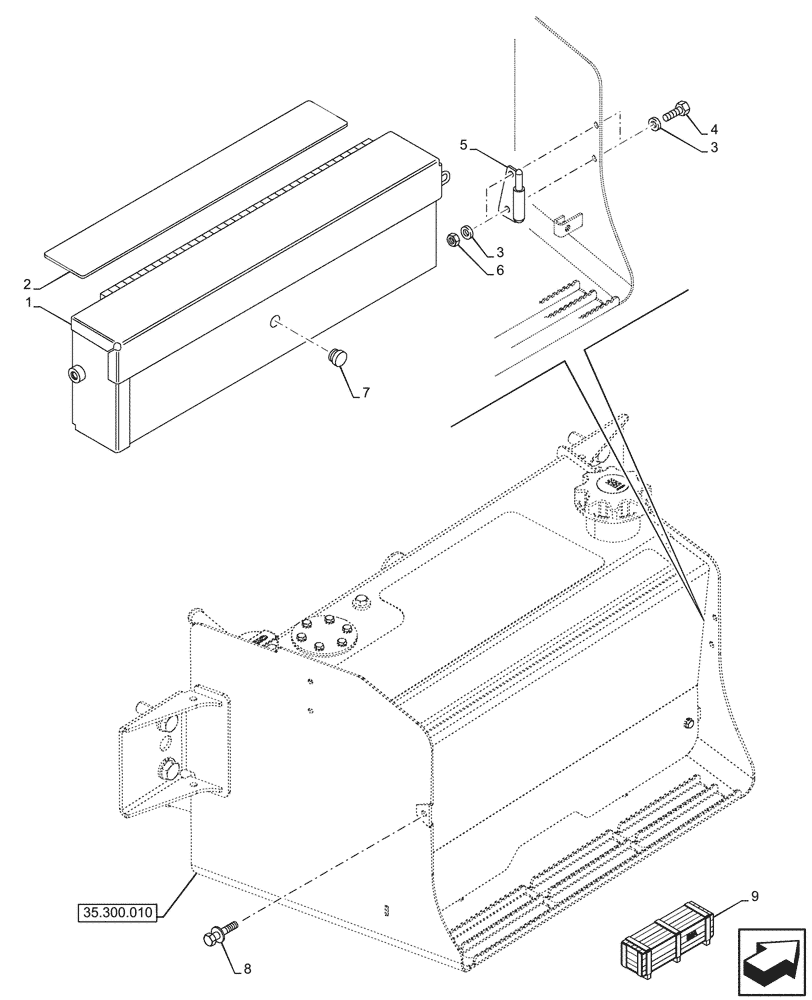 5
4
3
3
6
2
1
7
35.300.010
8
9