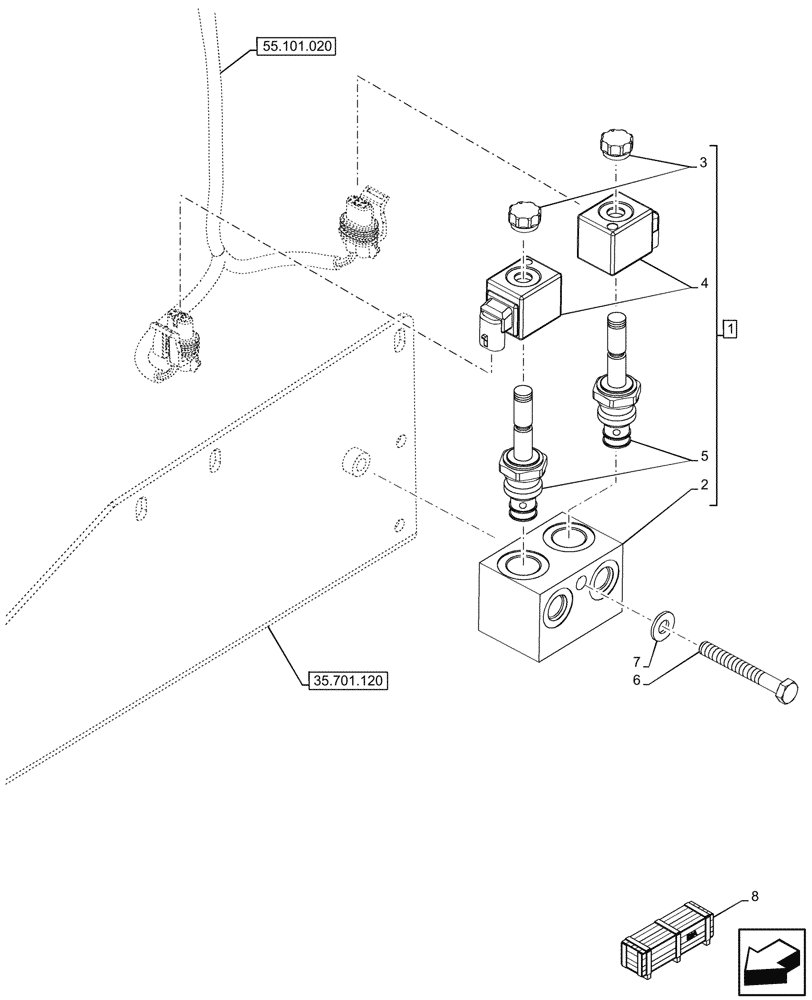 55.101.020

3

4

1

5

2

7

6

35.701.120

8