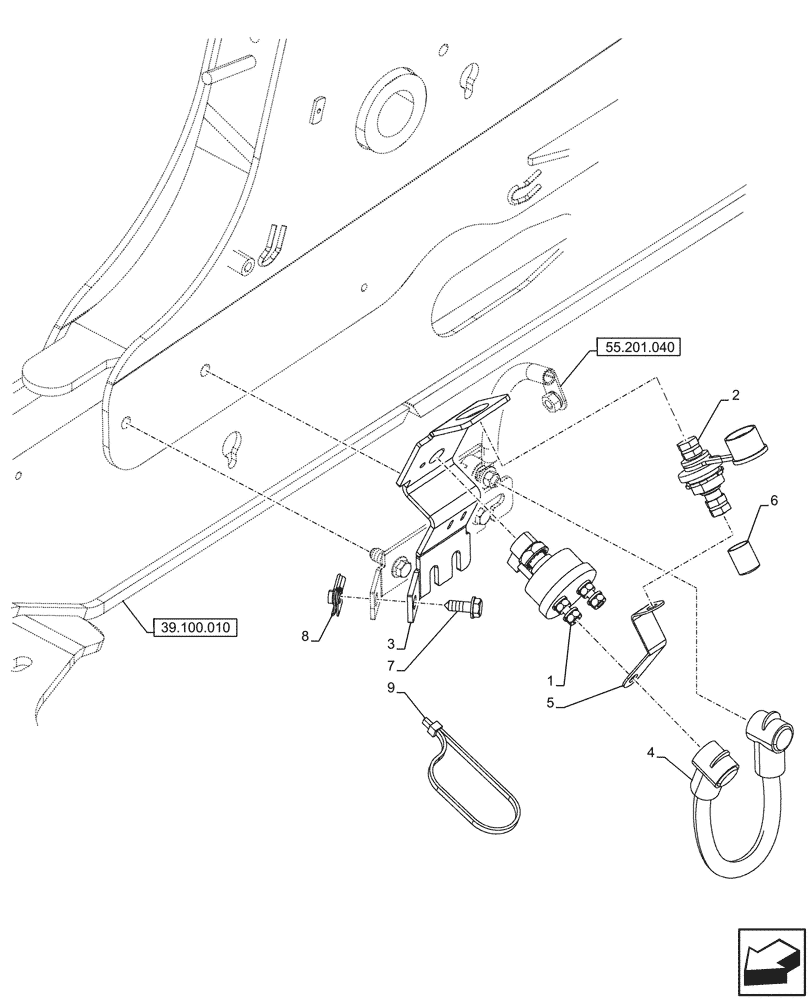 55.201.040
2
6
39.100.010
8
3
7
1
5
9
4