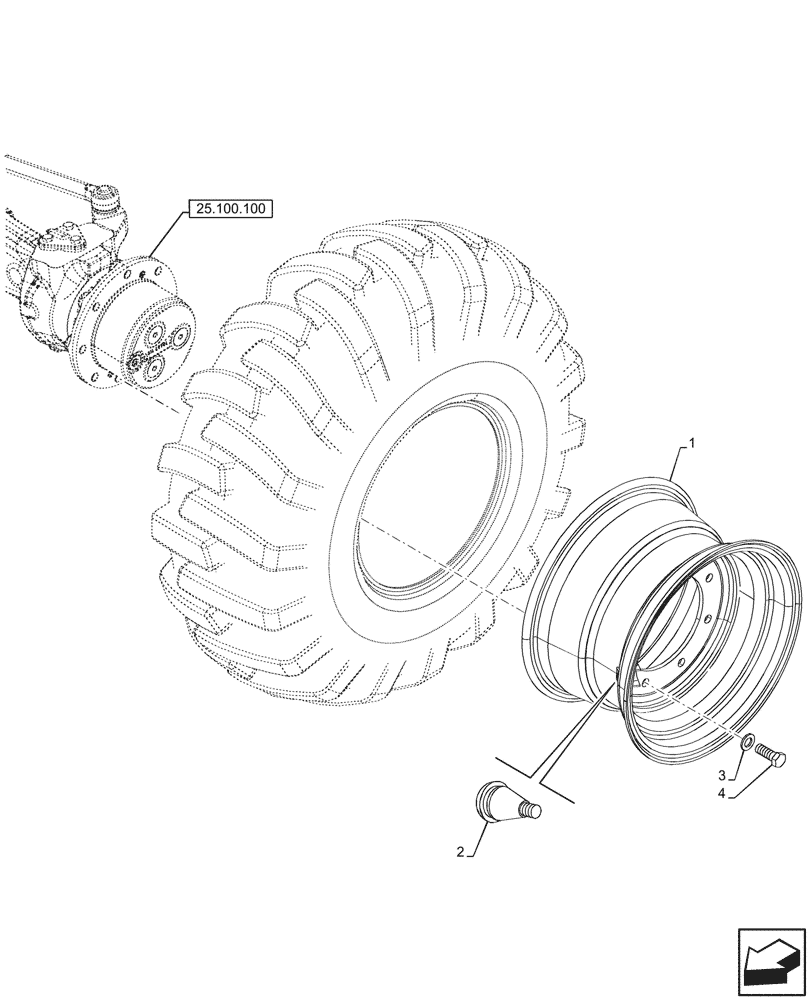 25.100.100

1

3

4

2