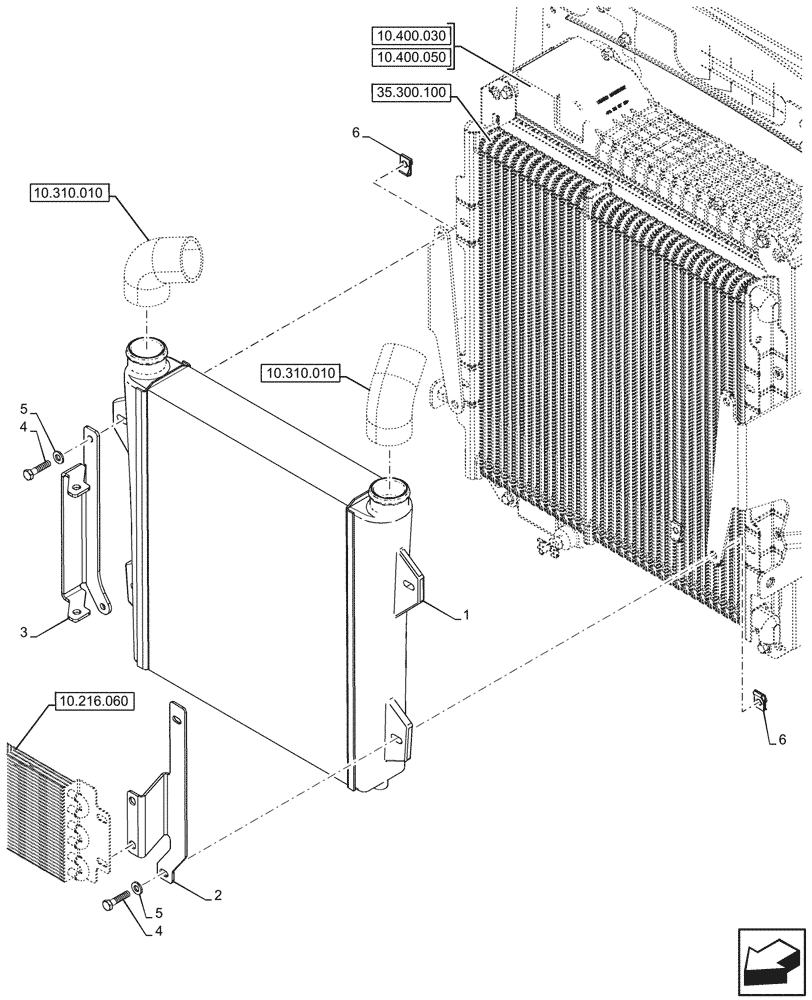 10.400.030
10.400.050
35.300.100
6
10.310.010
10.310.010
5
4
1
3
10.216.060
6
2
5
4